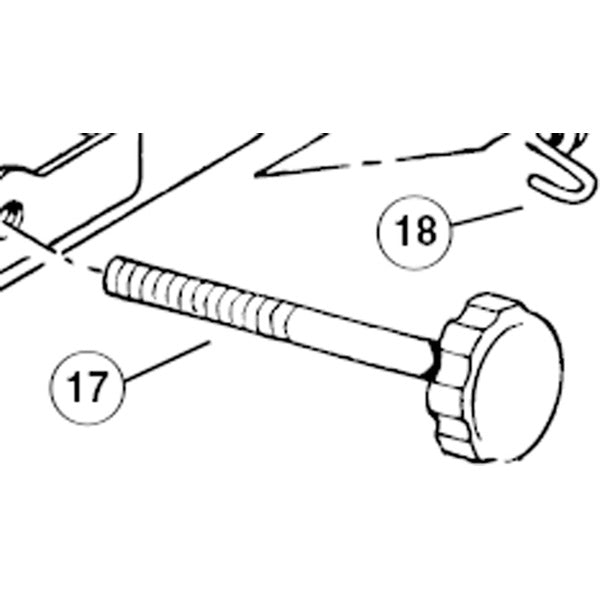 18

17