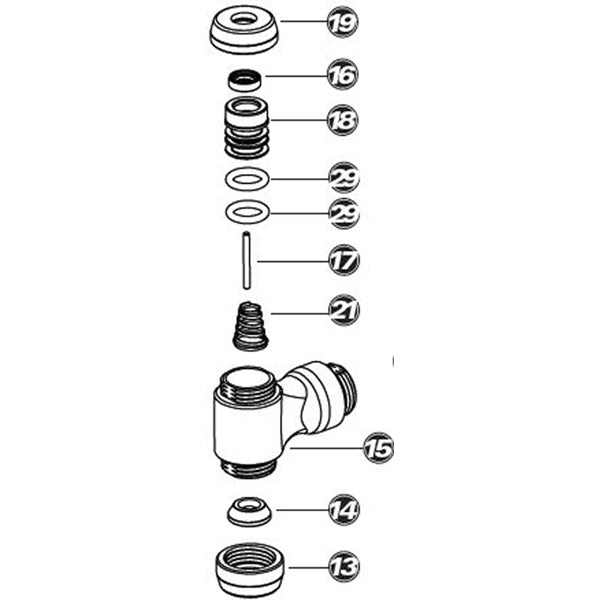 19
16
18
29
29
17
21
15
14
13