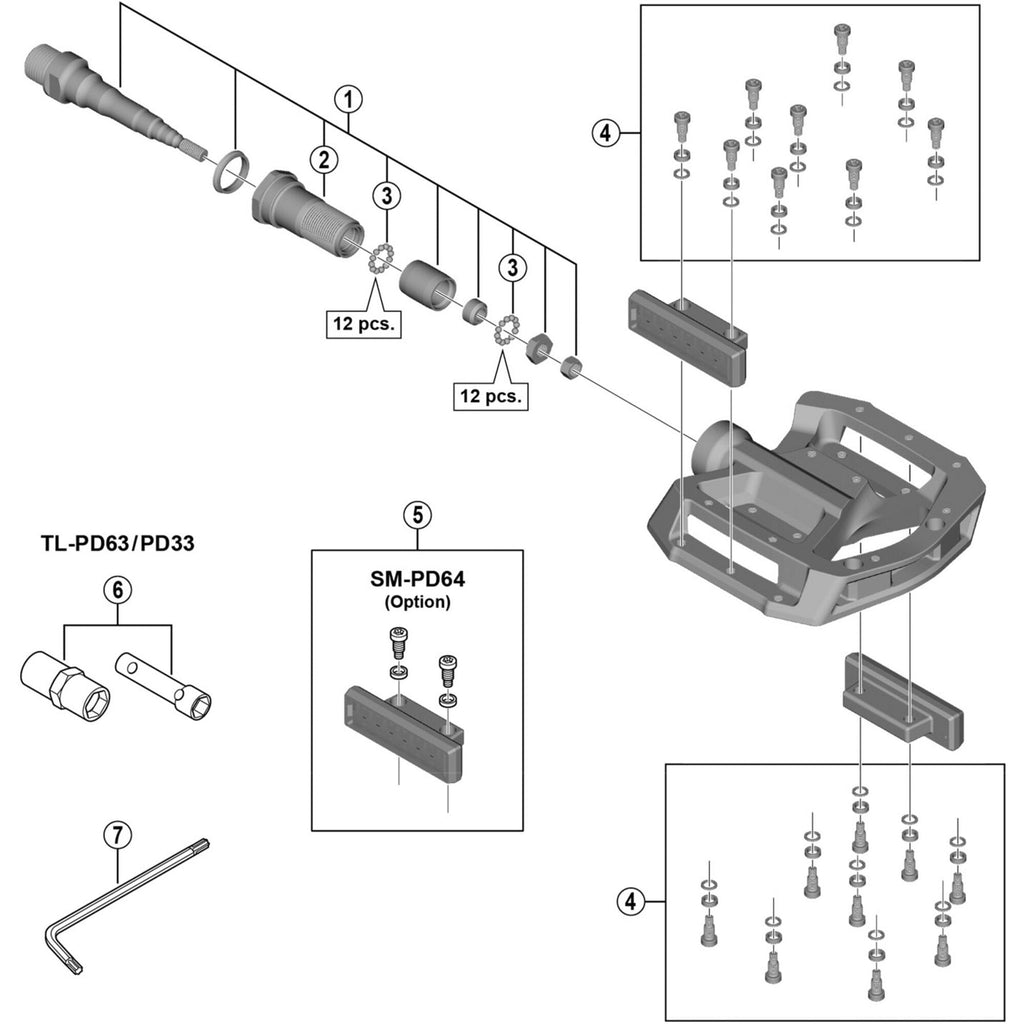 1
2
3
12 pcs.
3
12 pcs.
4
TL-PD63/PD33
6
5
SM-PD64
(Option)
7
4