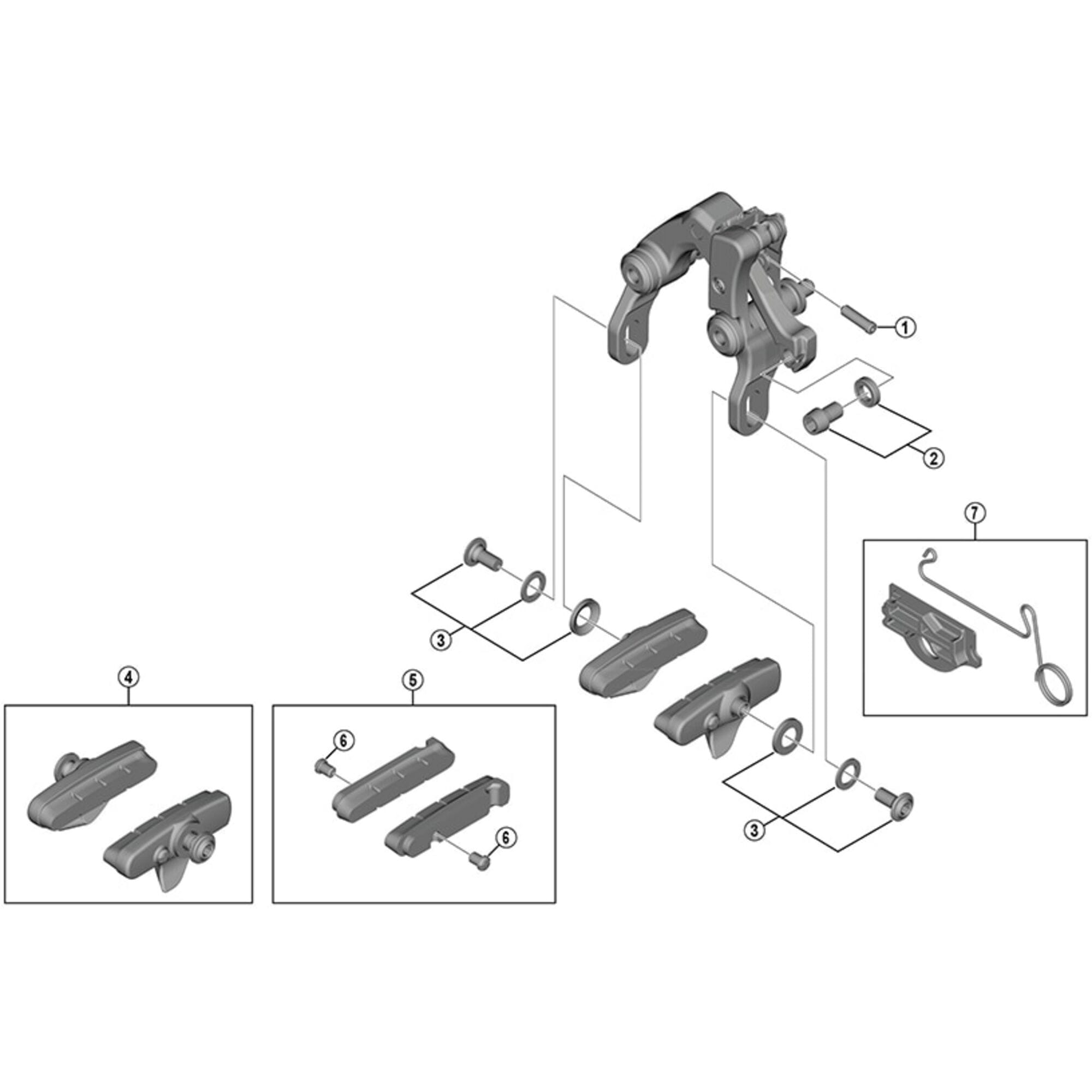 1
2
7
3
4
5
6
6
3