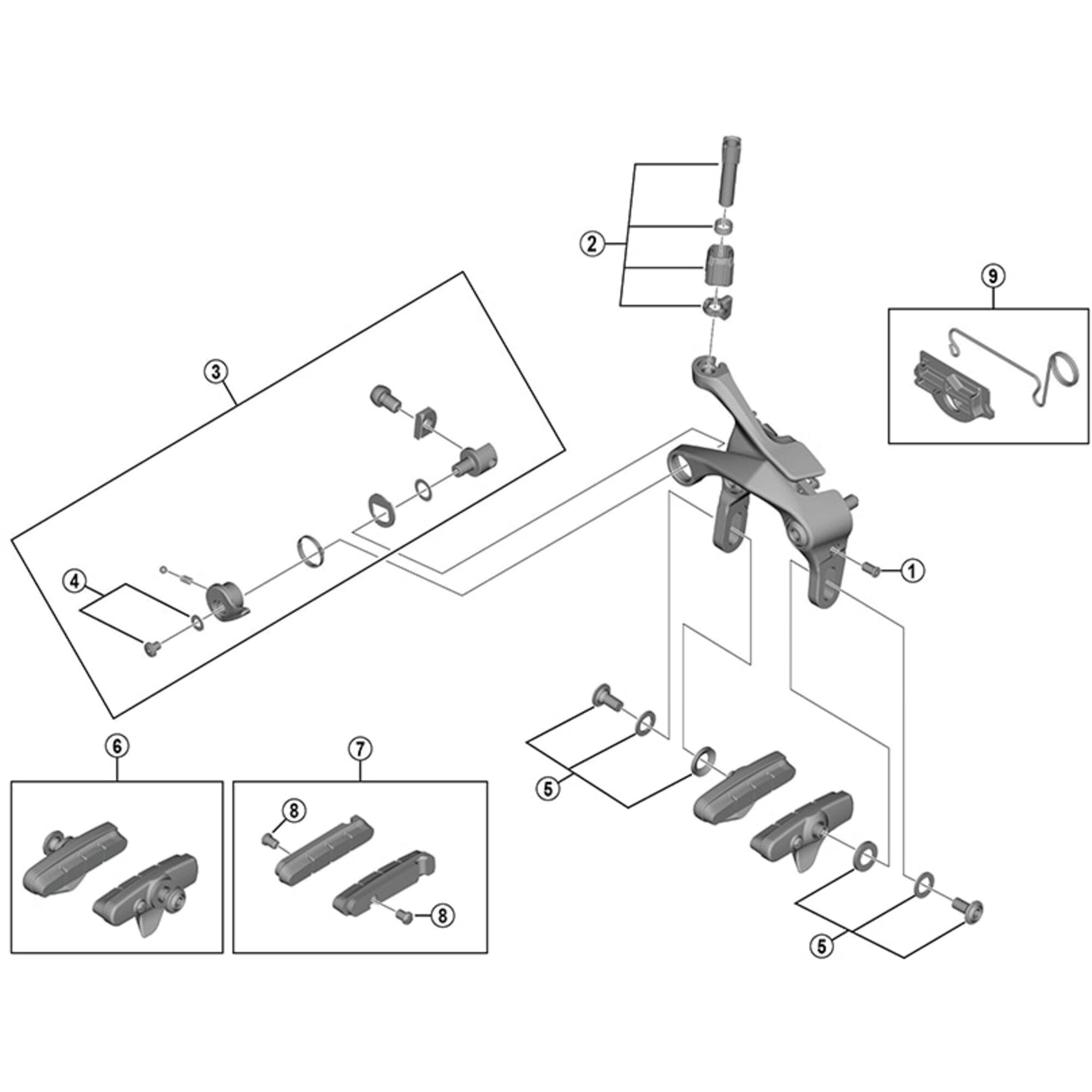 2

9

3

1

4

5

6

7

8

8

5