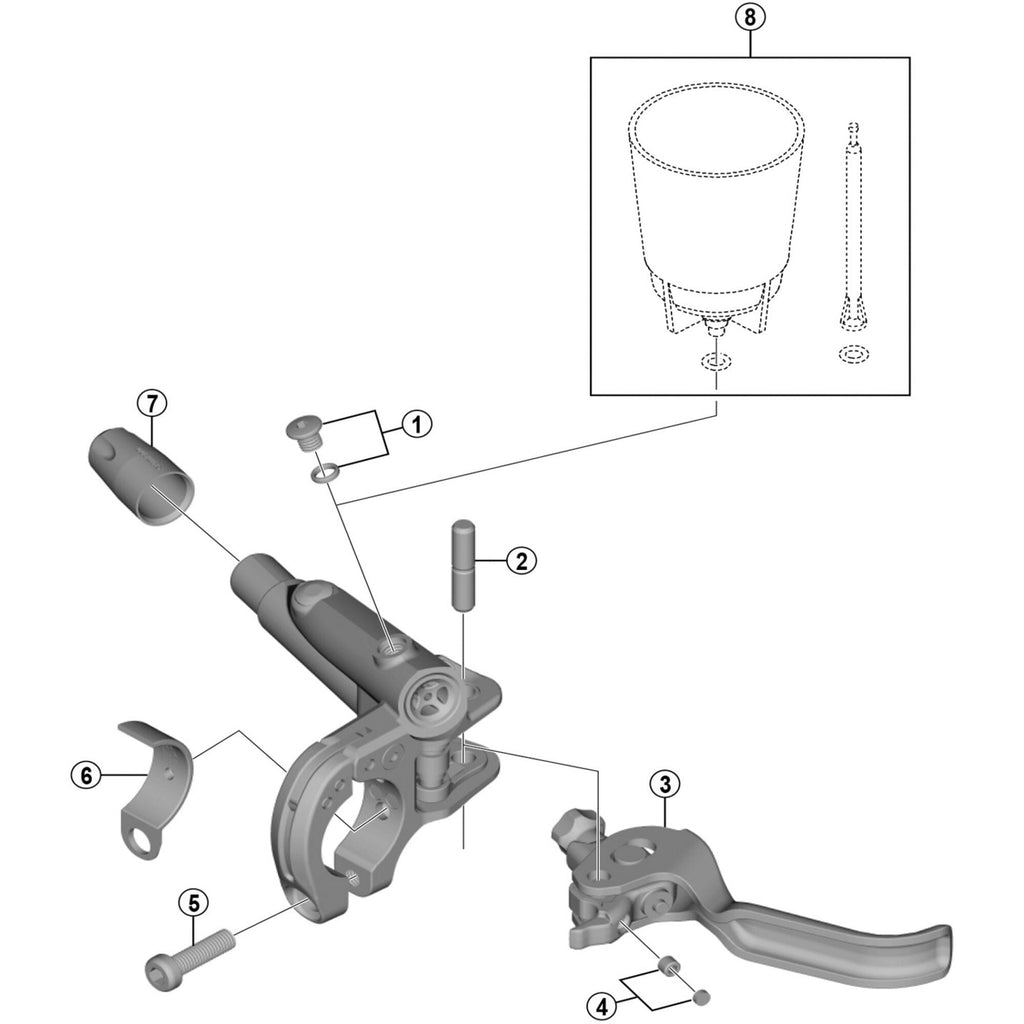 8
7
1
2
6
3
5
4