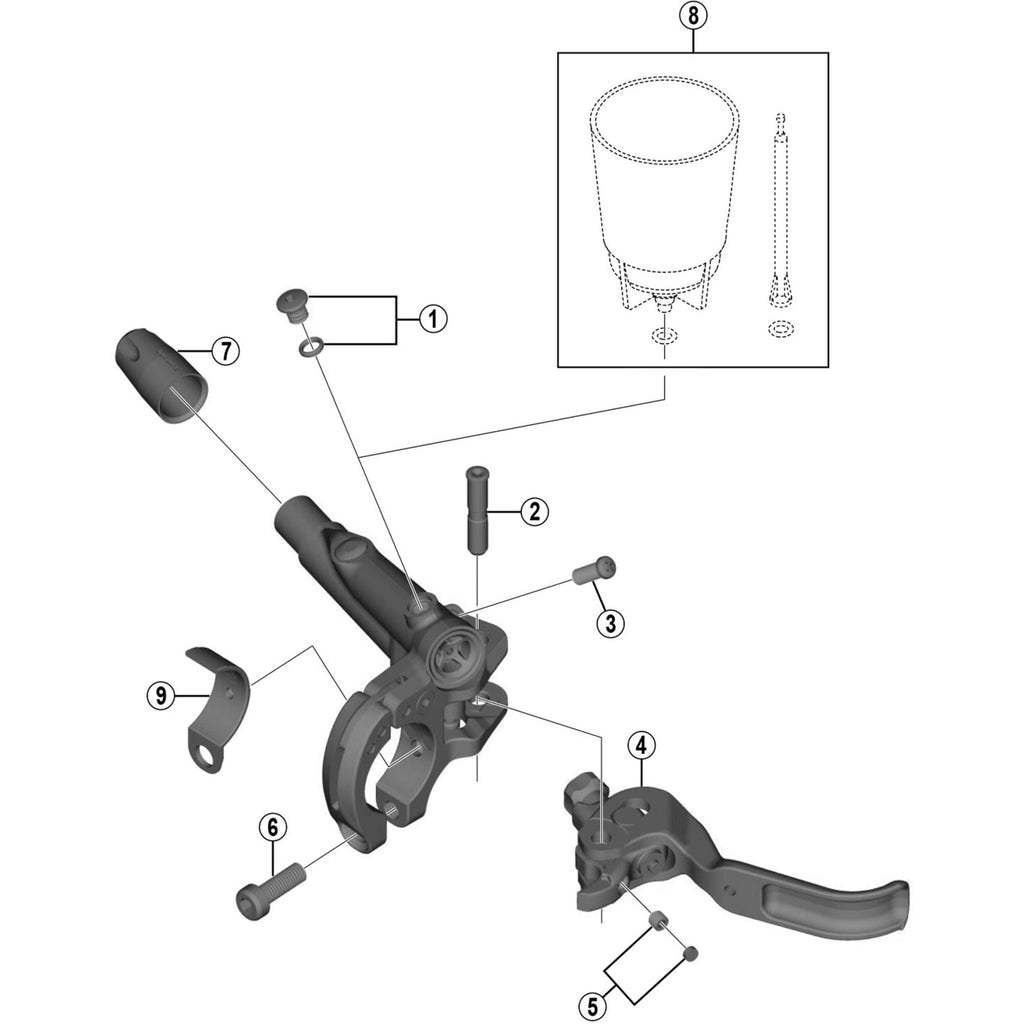 8
1
7
2
3
9
4
6
5