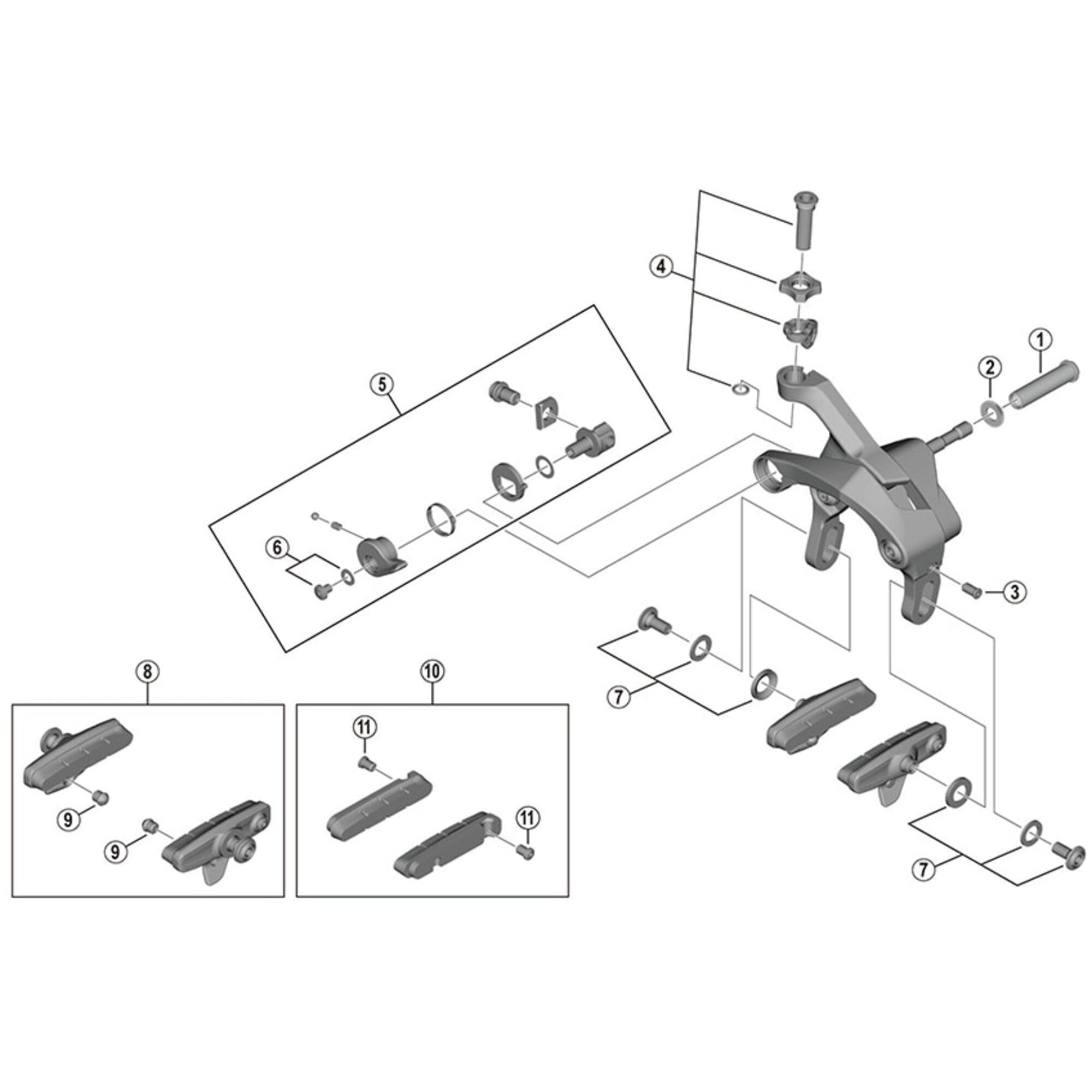 4
1
2
5
6
3
7
8
10
11
9
9
11
7