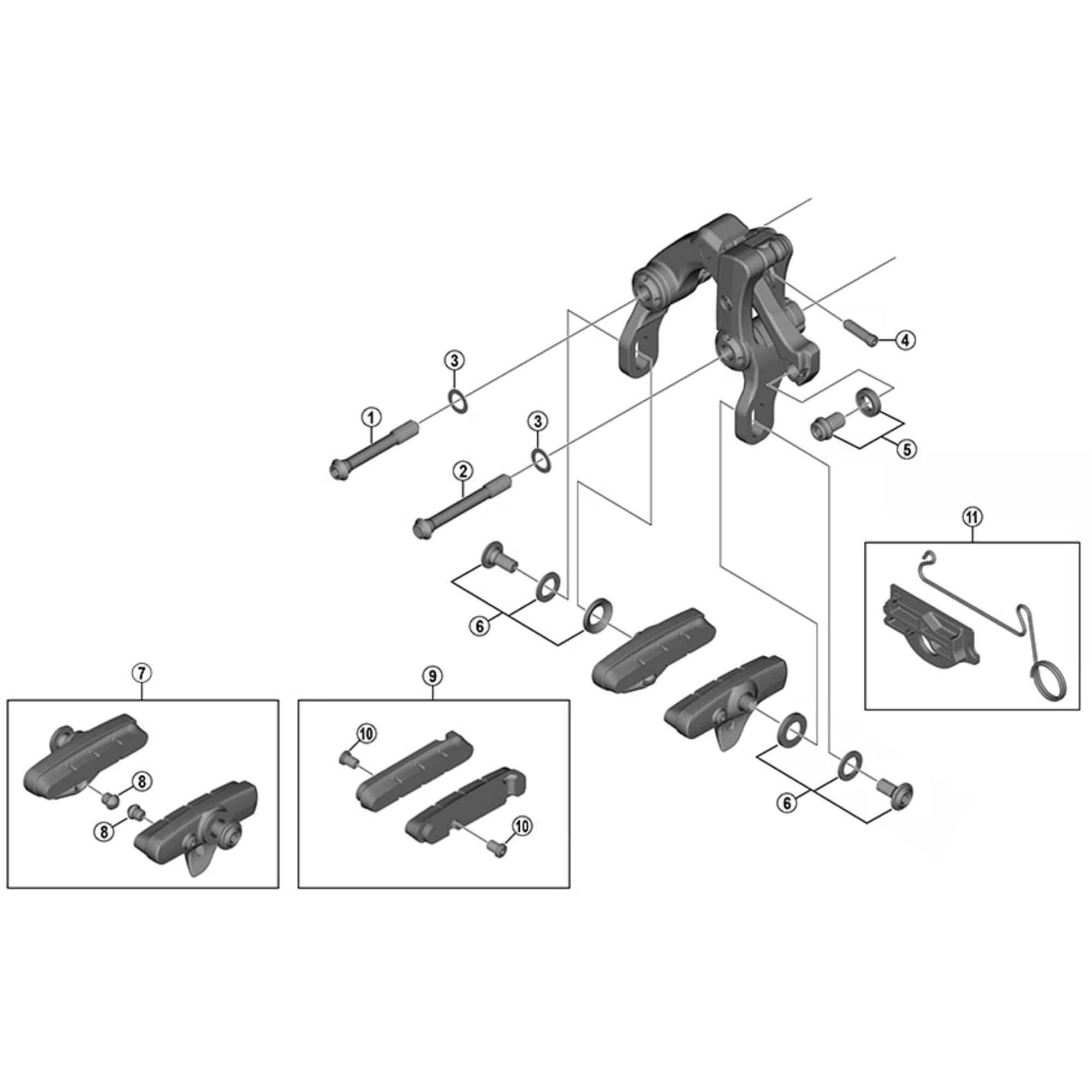 3
4
1
3
5
2
11
6
7
9
10
8
8
10
6