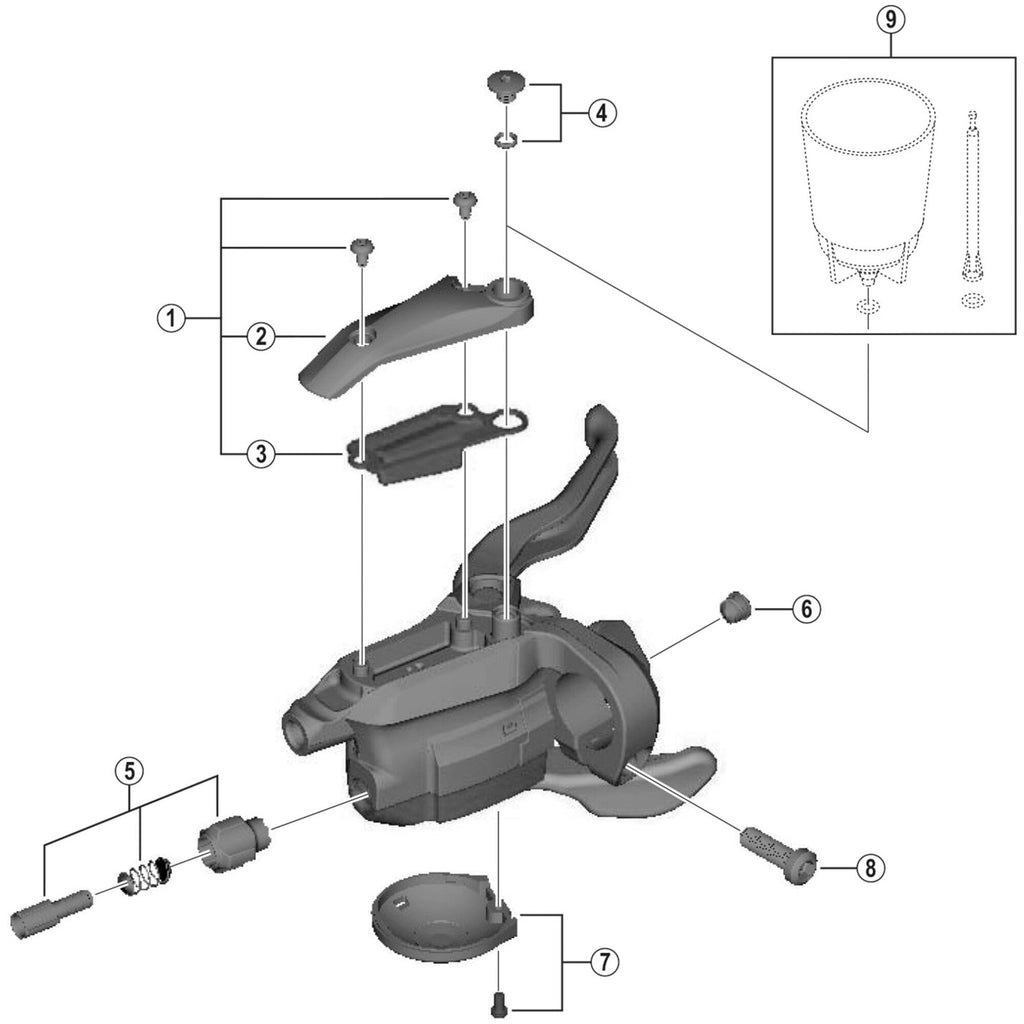 9
4
1
2
3
6
5
8
7