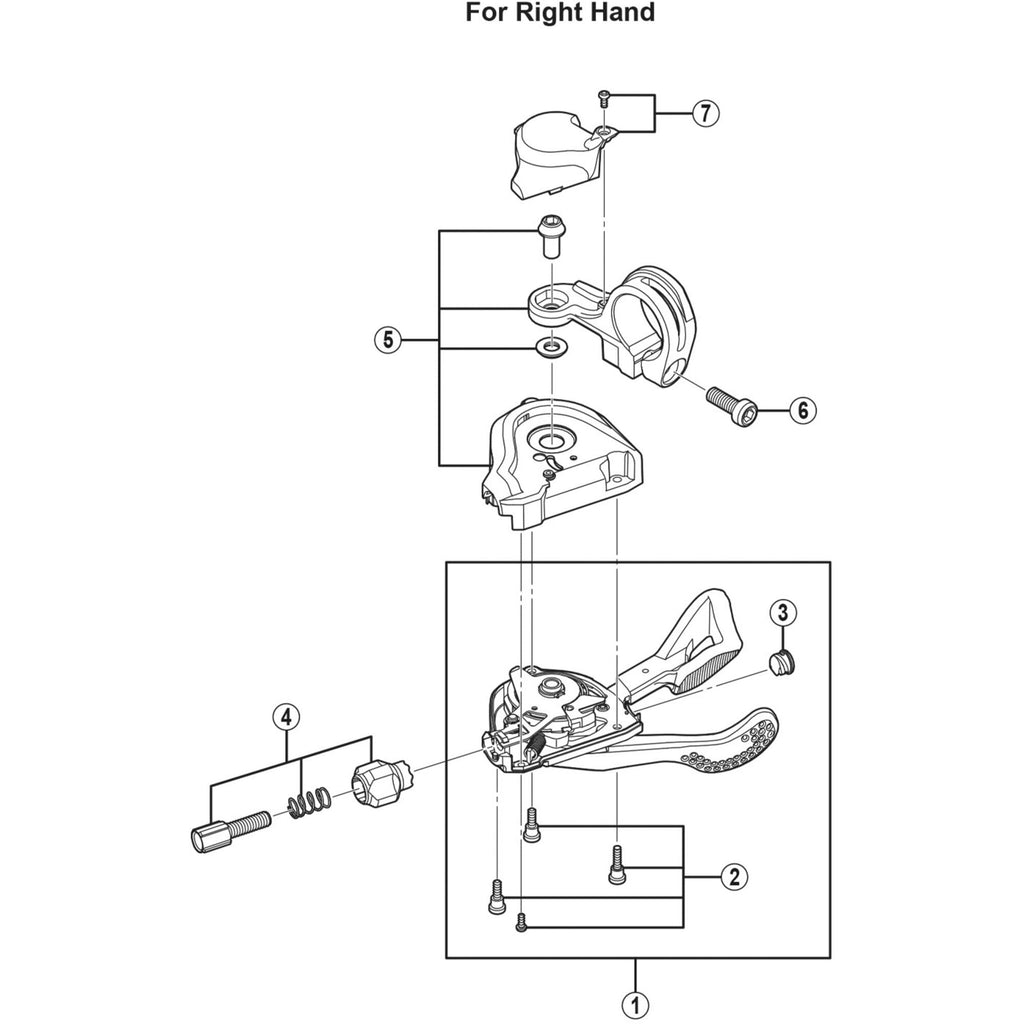 For Right Hand

7

5

6

3

4

2

1