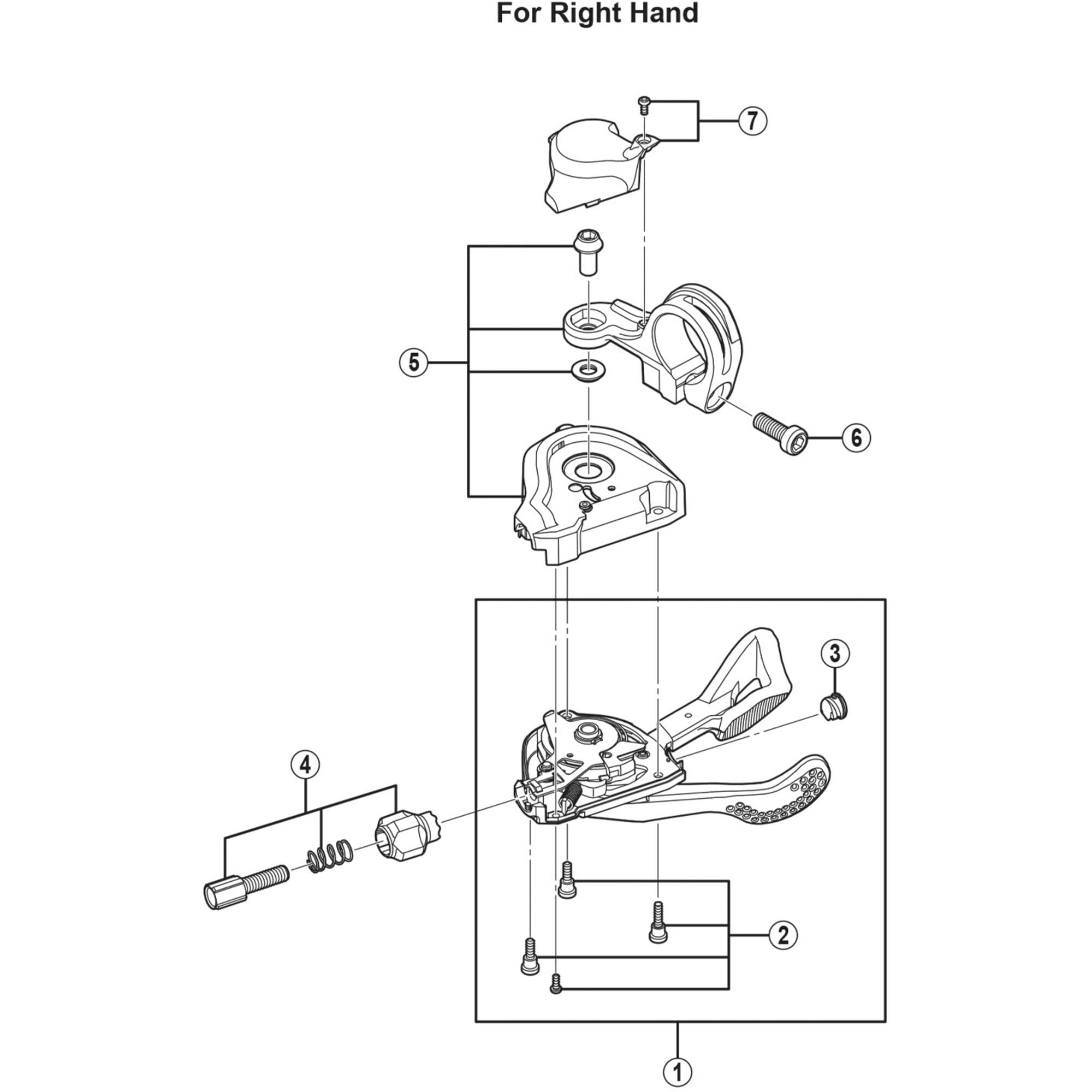 For Right Hand

7

5

6

3

4

2

1