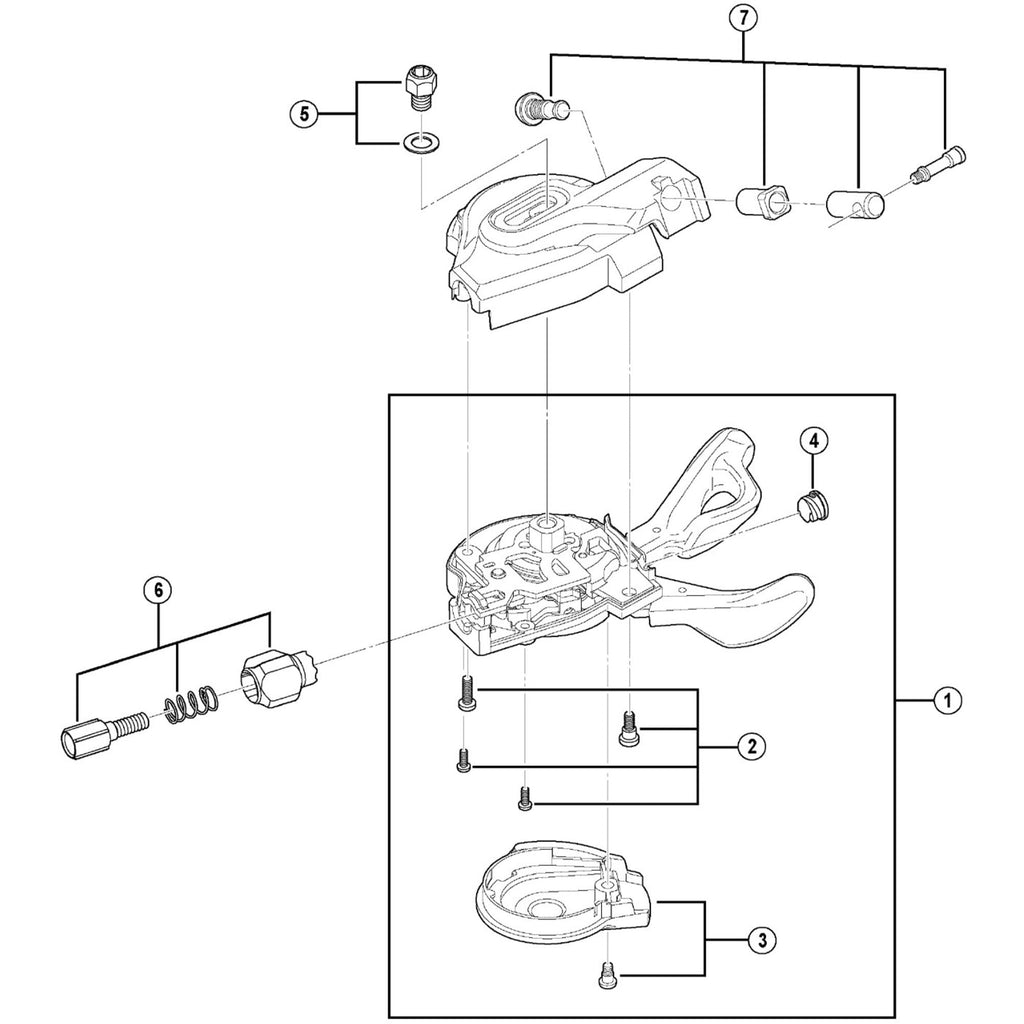 7
5
4
6
1
2
3