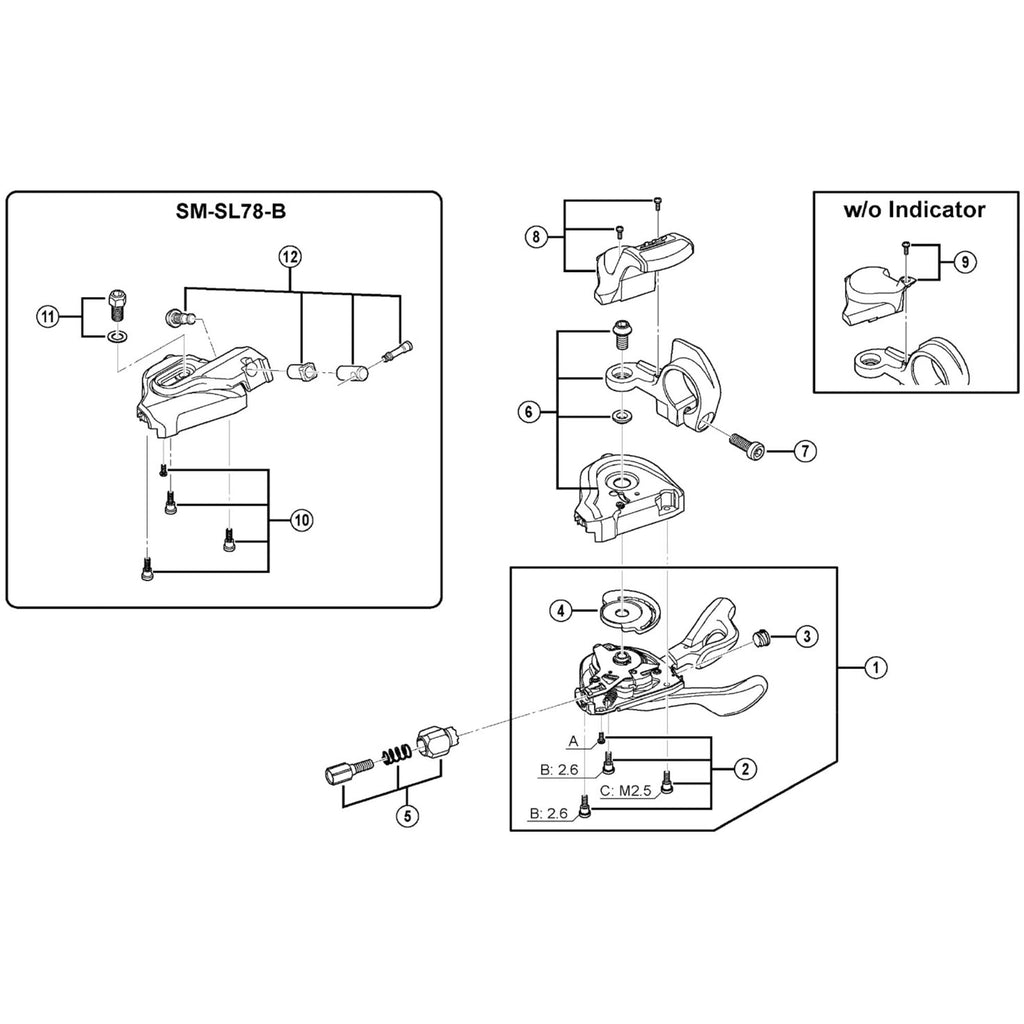 SM-SL78-B

12

11

10

8

6

7

w/o Indicator

9

4

3

1

A

B: 2.6

C: M2.5

2

B: 2.6

5