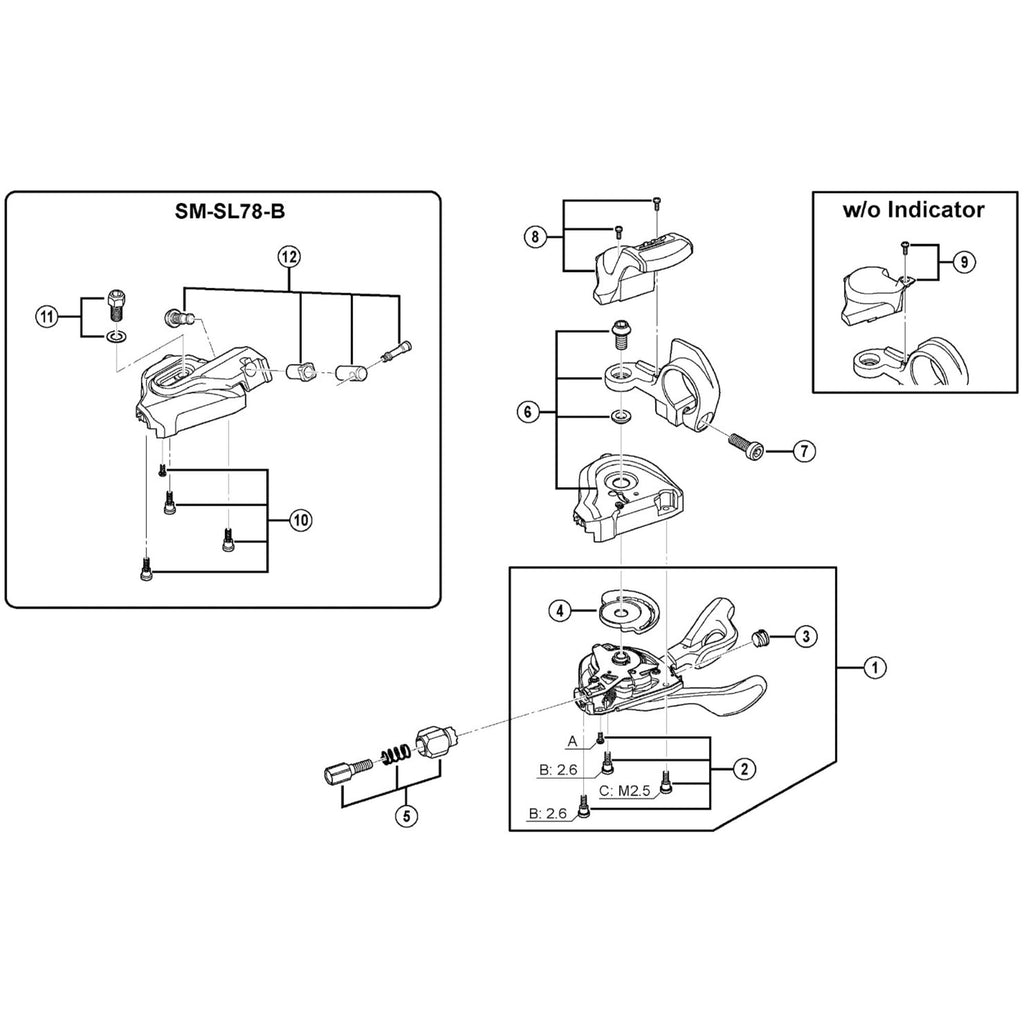 SM-SL78-B

12

11

10

8

6

7

w/o Indicator

9

4

3

1

A

B: 2.6

C: M2.5

2

B: 2.6

5