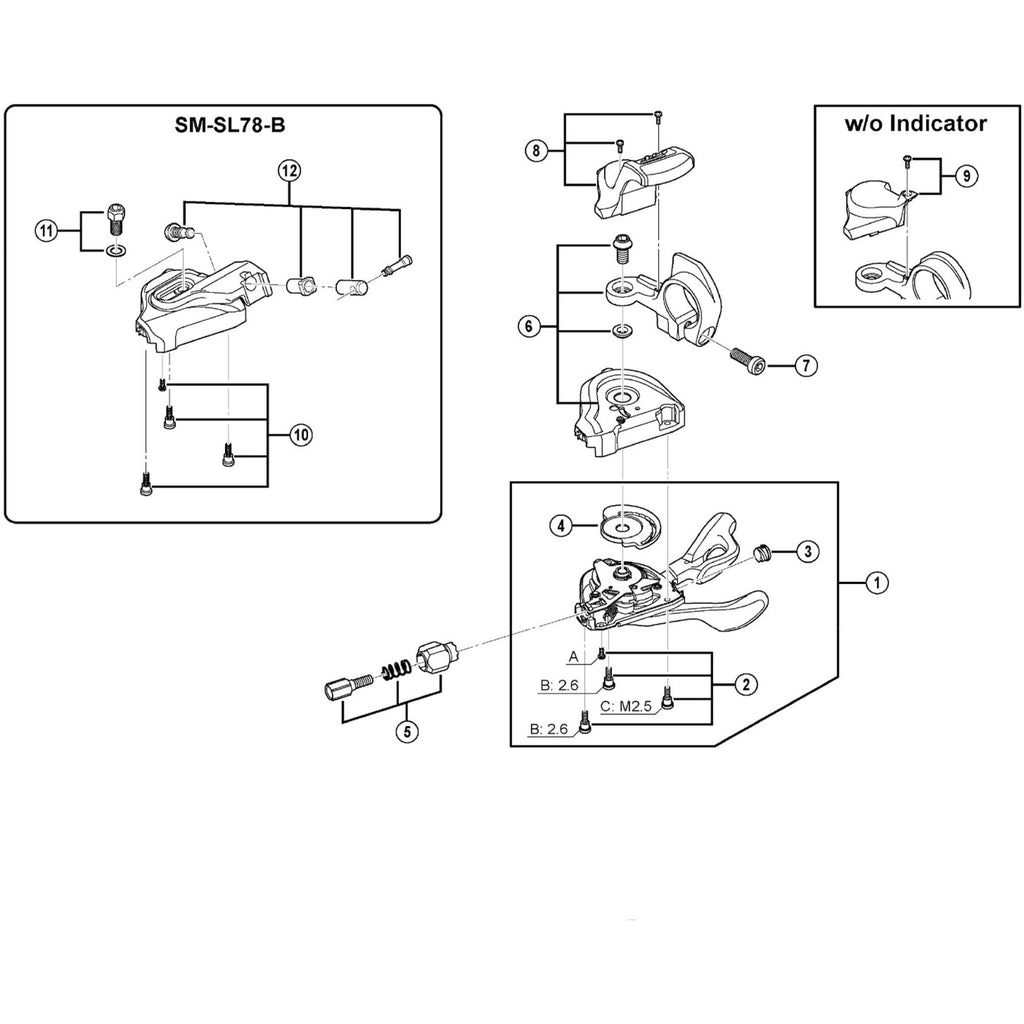 SM-SL78-B

12

11

10

8

6

7

w/o Indicator

9

4

3

1

A

B: 2.6

C: M2.5

B: 2.6

2

5