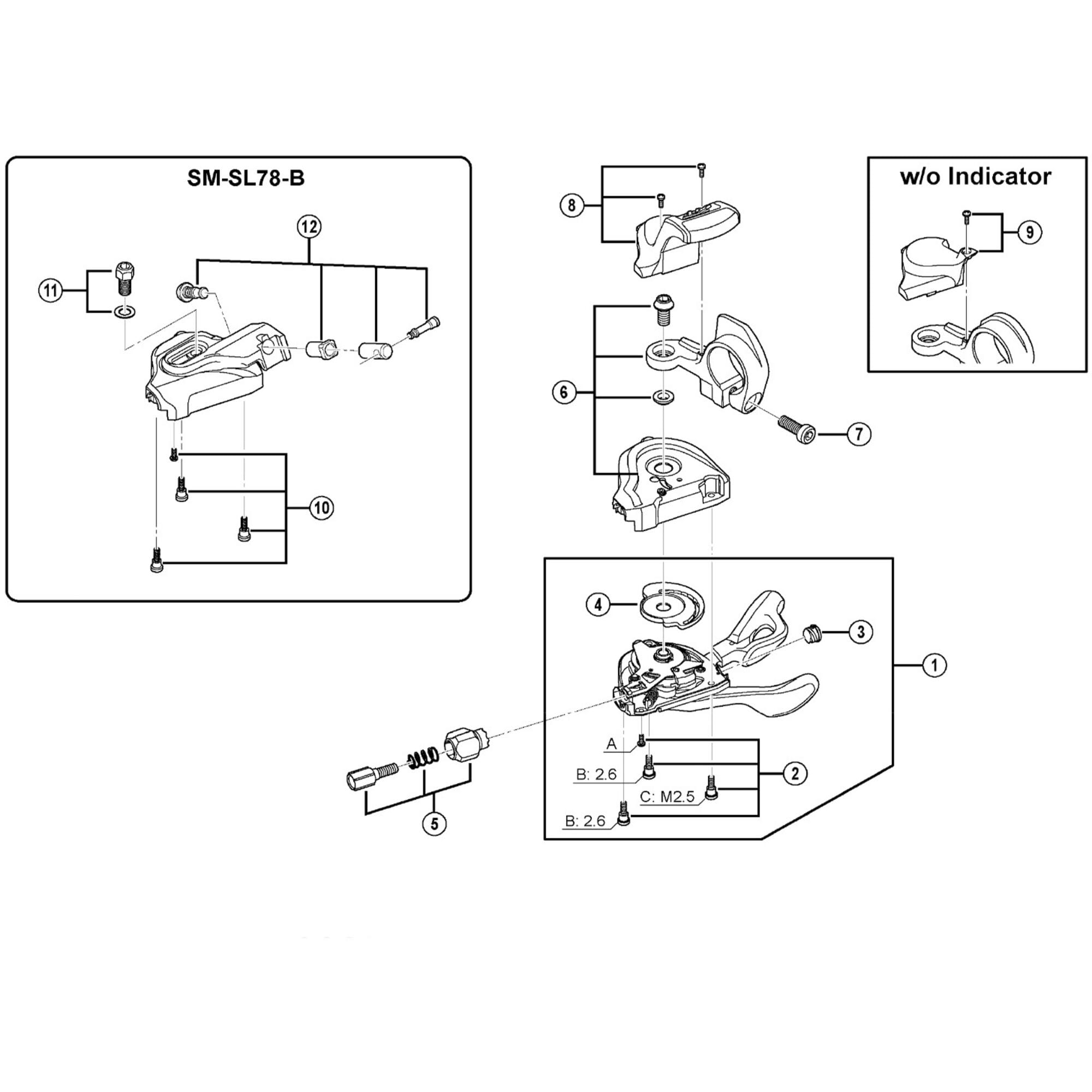 SM-SL78-B

12

11

10

8

6

7

w/o Indicator

9

4

3

1

A

B: 2.6

C: M2.5

B: 2.6

2

5