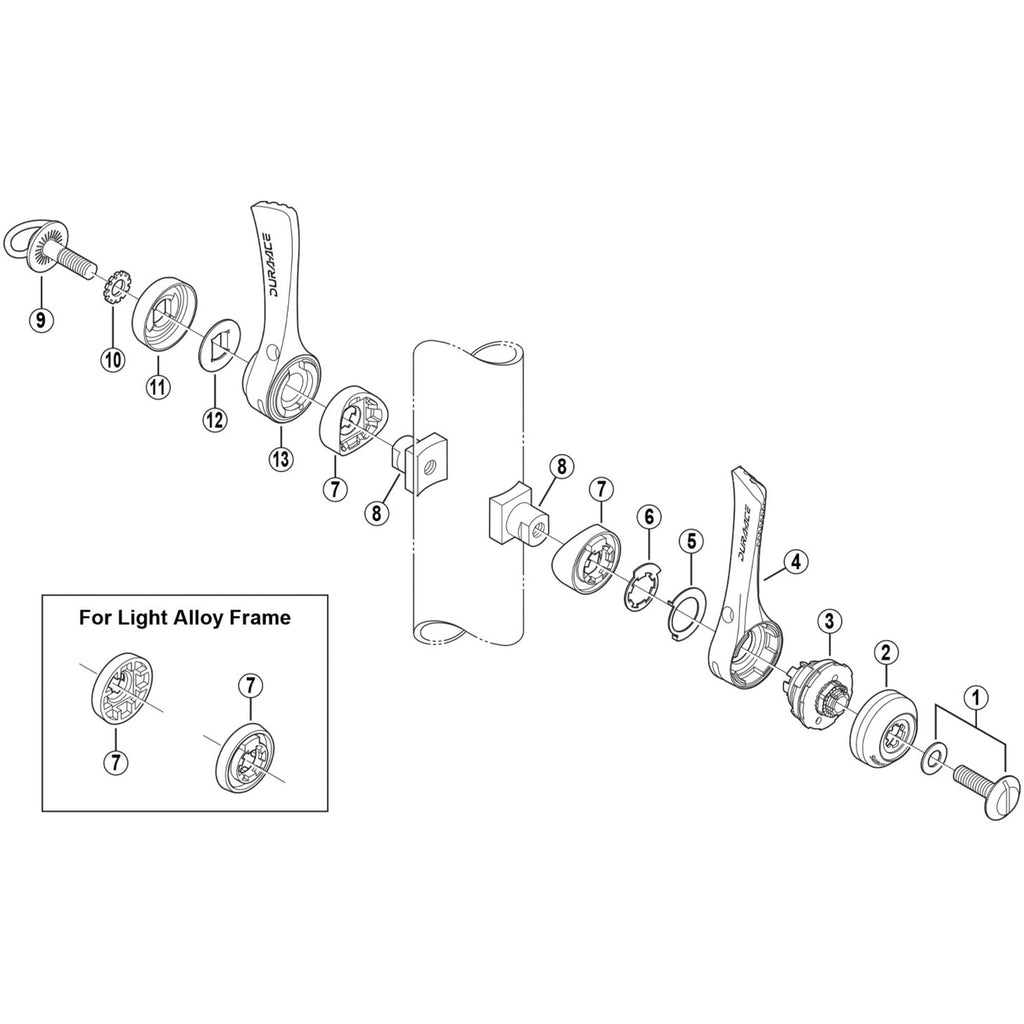 DURA-ACE
9
10
11
12
13
7
8
8
7
6
5
DURA-ACE
4
3
2
1
For Light Alloy Frame
7
7