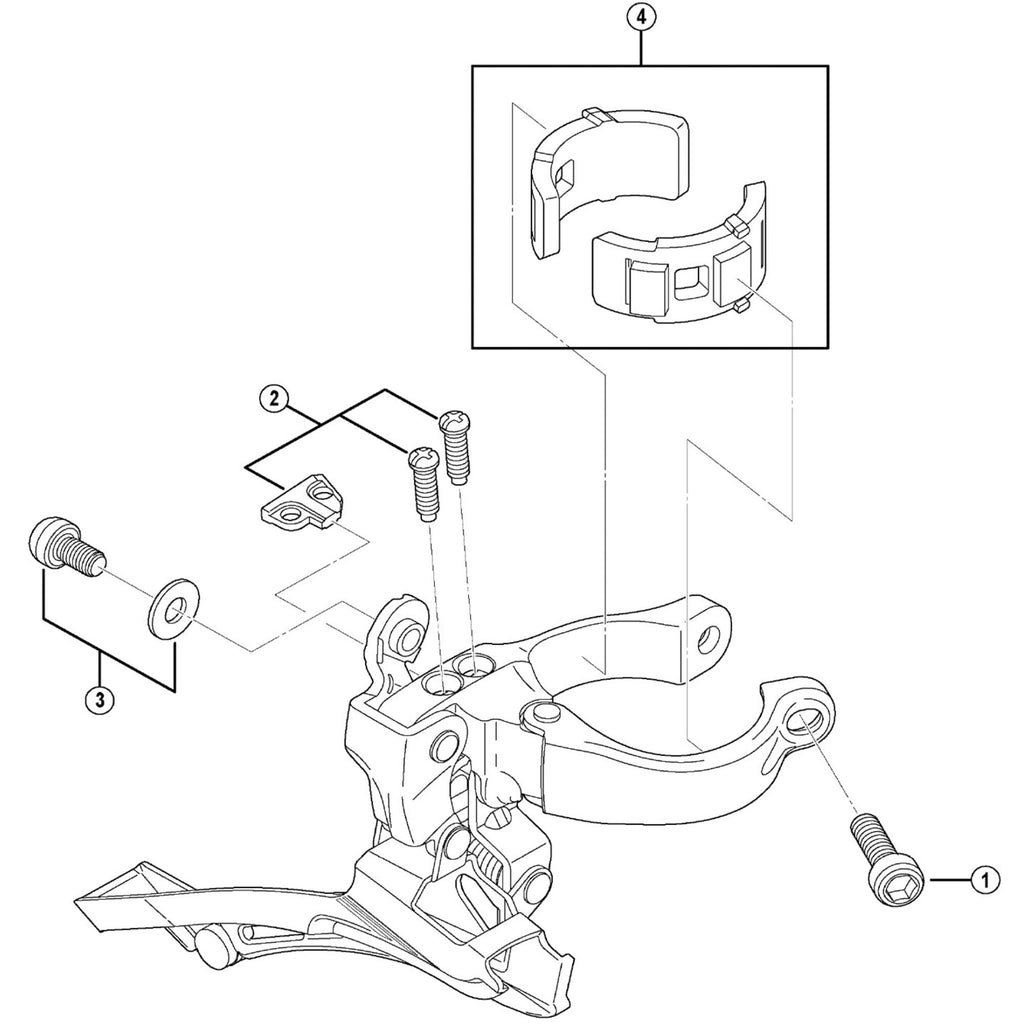 4
2
3
1