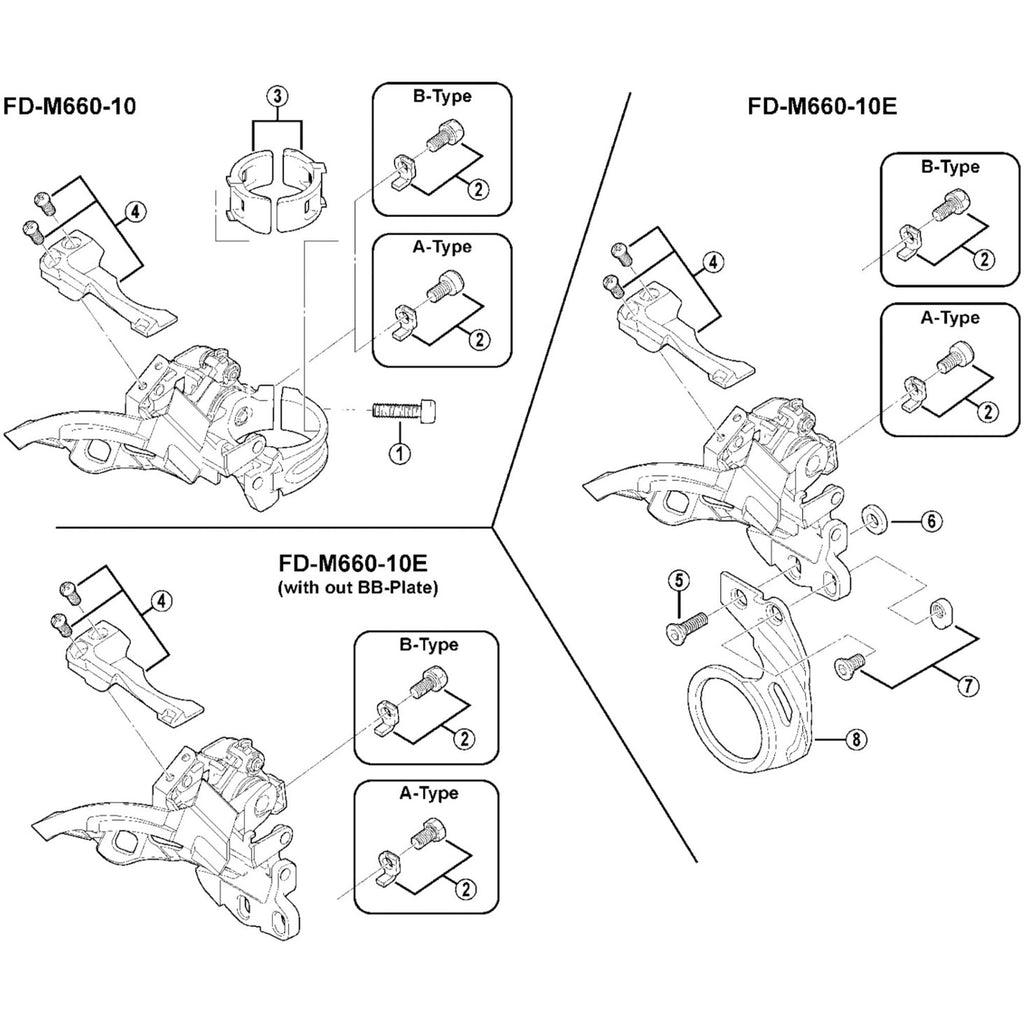 FD-M660-10

3

B-Type

2

4

A-Type

2

1

FD-M660-10E

B-Type

2

4

A-Type

2

6

5

7

8

FD-M660-10E
(with out BB-Plate)

4

B-Type

2

A-Type

2