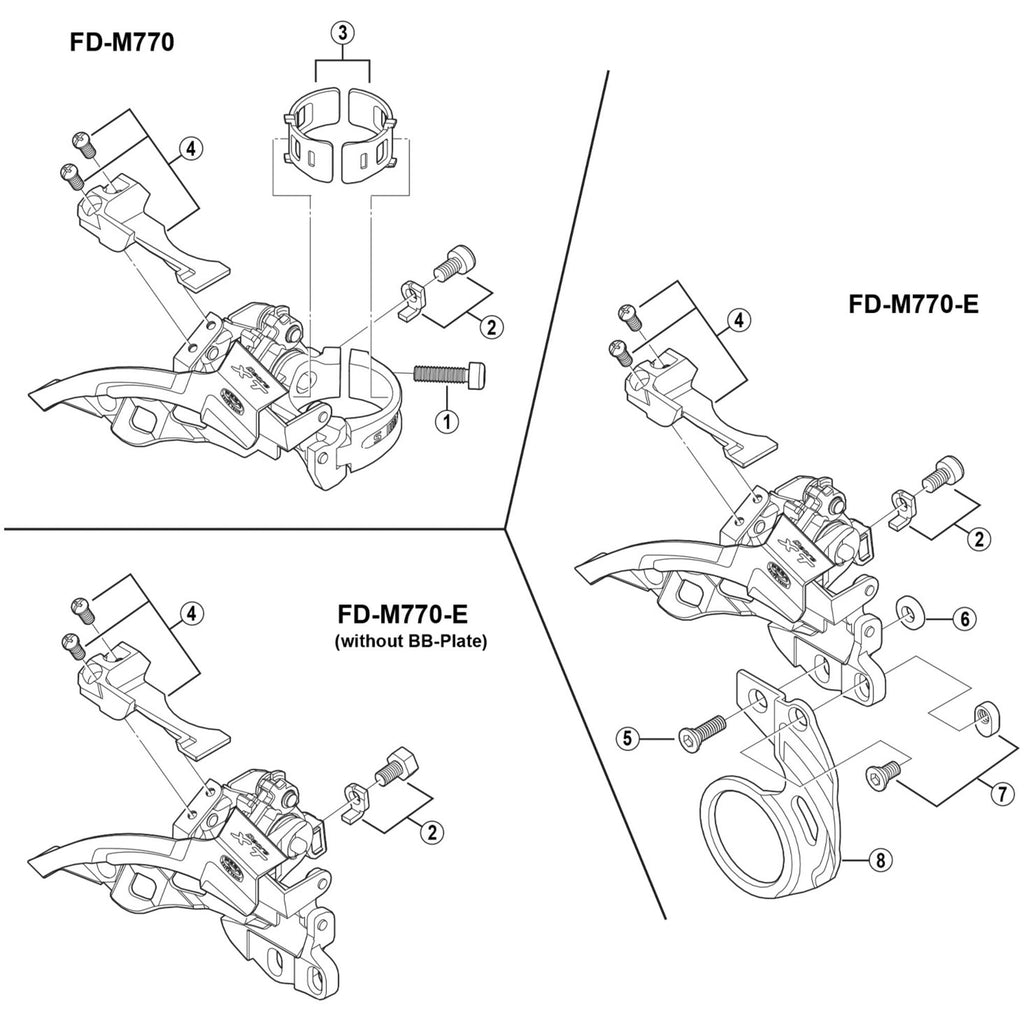 FD-M770

3

4

2

1

FD-M770-E

4

2

6

5

7

8

FD-M770-E
(without BB-Plate)

4

2