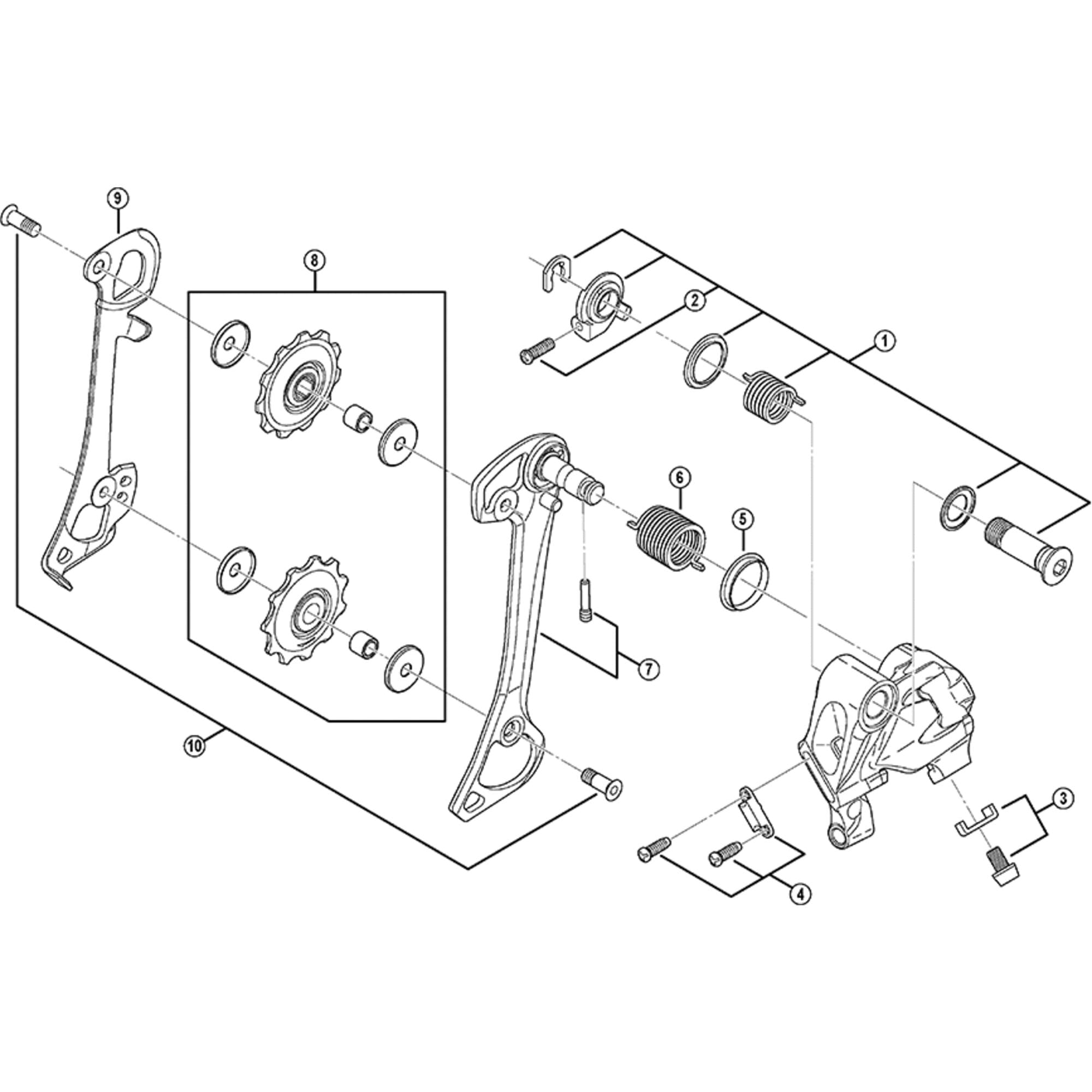 9
8
2
1
6
5
7
10
3
4