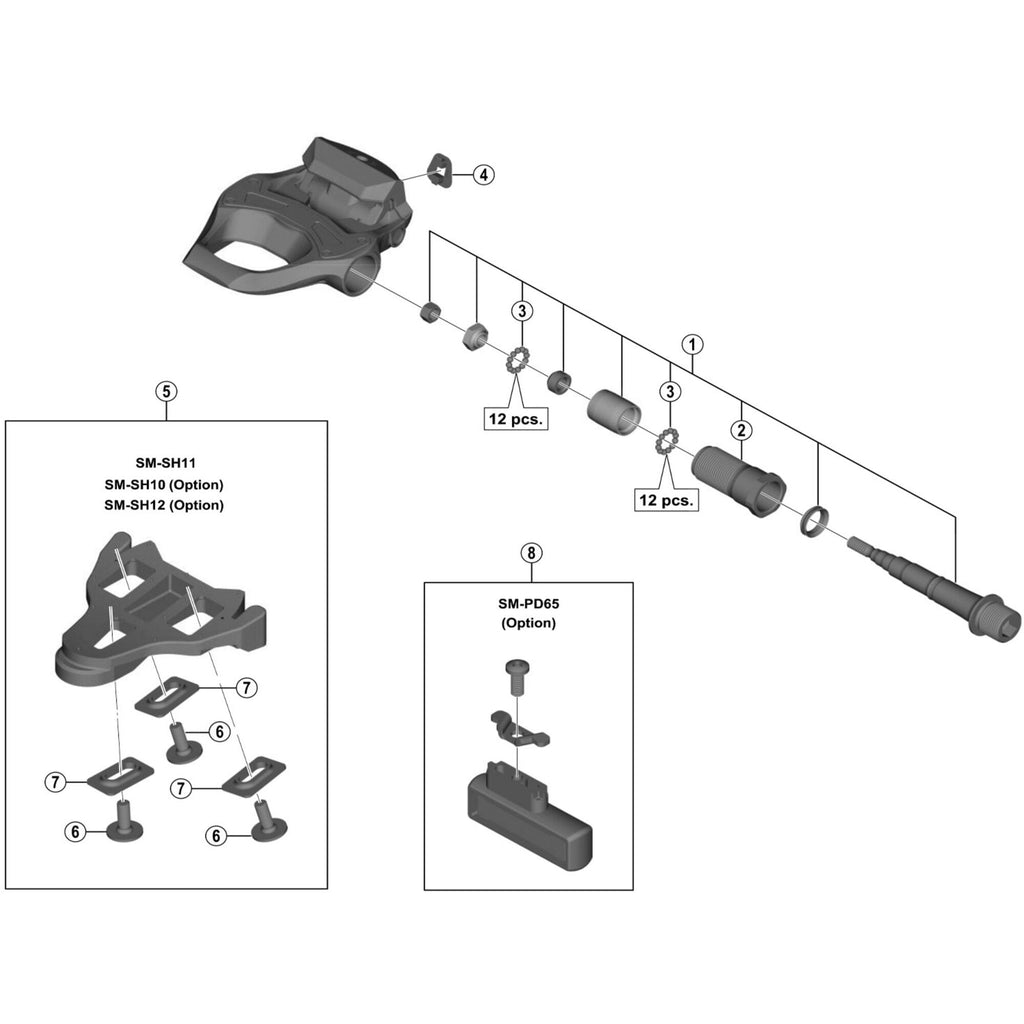 4

3

1

12 pcs.

3

2

12 pcs.

5

SM-SH11
SM-SH10 (Option)
SM-SH12 (Option)

7

6

7

7

6

6

8

SM-PD65
(Option)