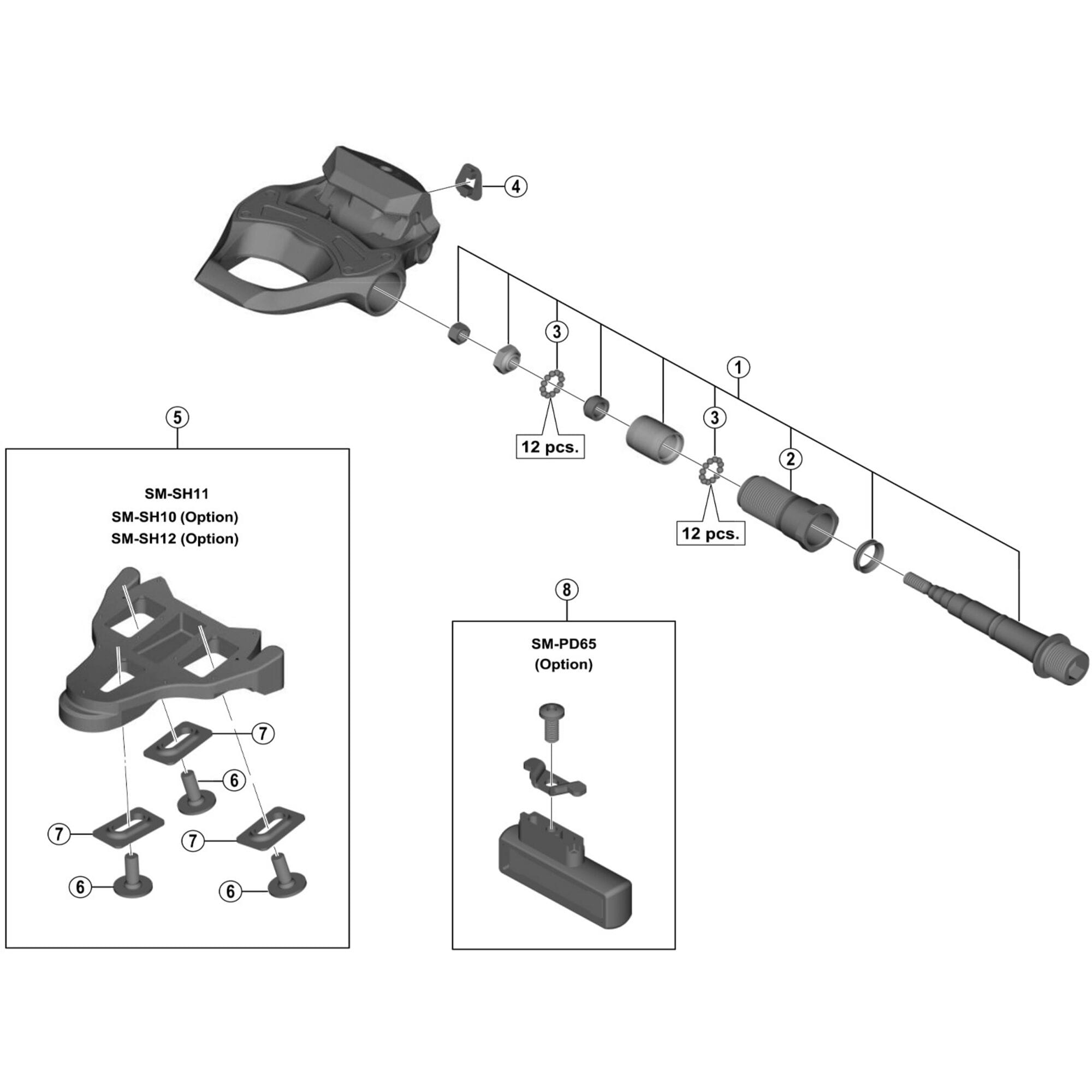 4

3

1

12 pcs.

3

2

12 pcs.

5

SM-SH11
SM-SH10 (Option)
SM-SH12 (Option)

7

6

7

7

6

6

8

SM-PD65
(Option)