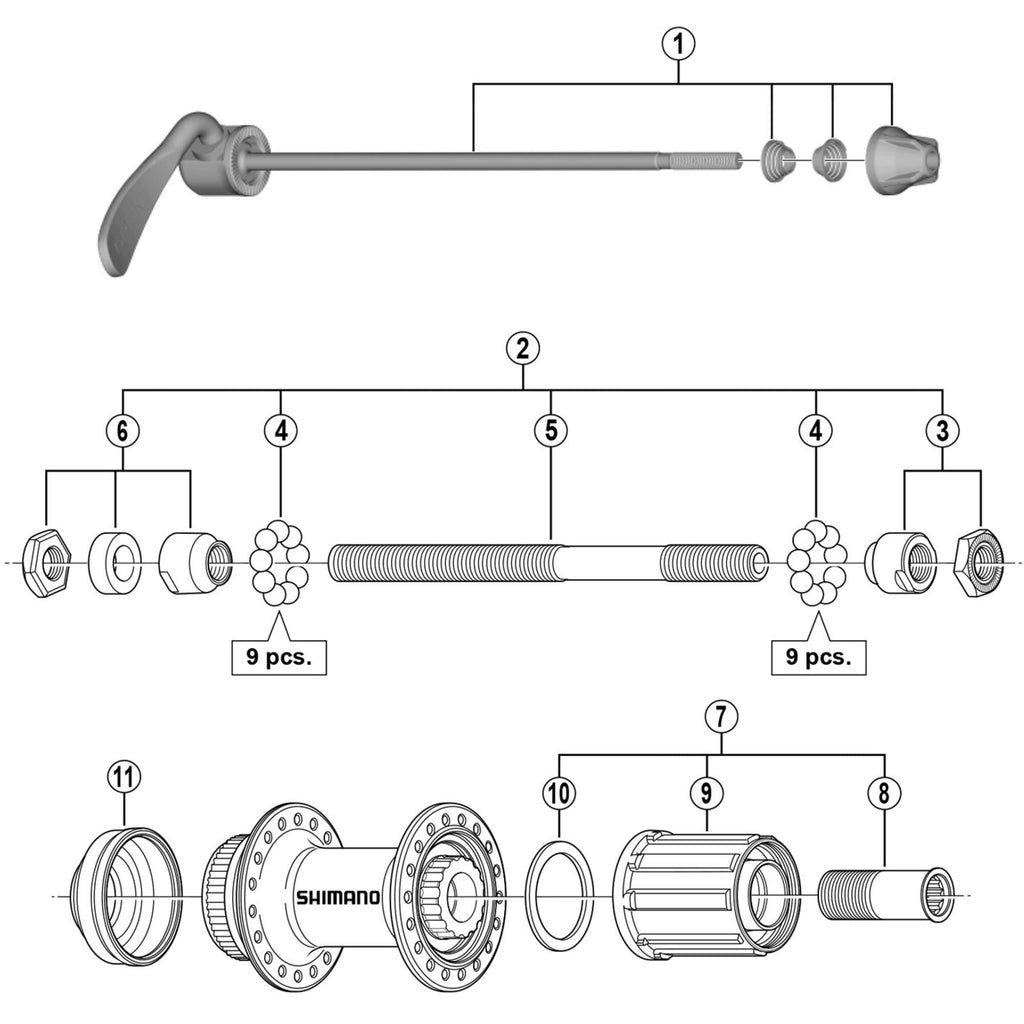 1

2

6

4

5

4

3

9 pcs.

9 pcs.

7

11

10

9

8

SHIMANO