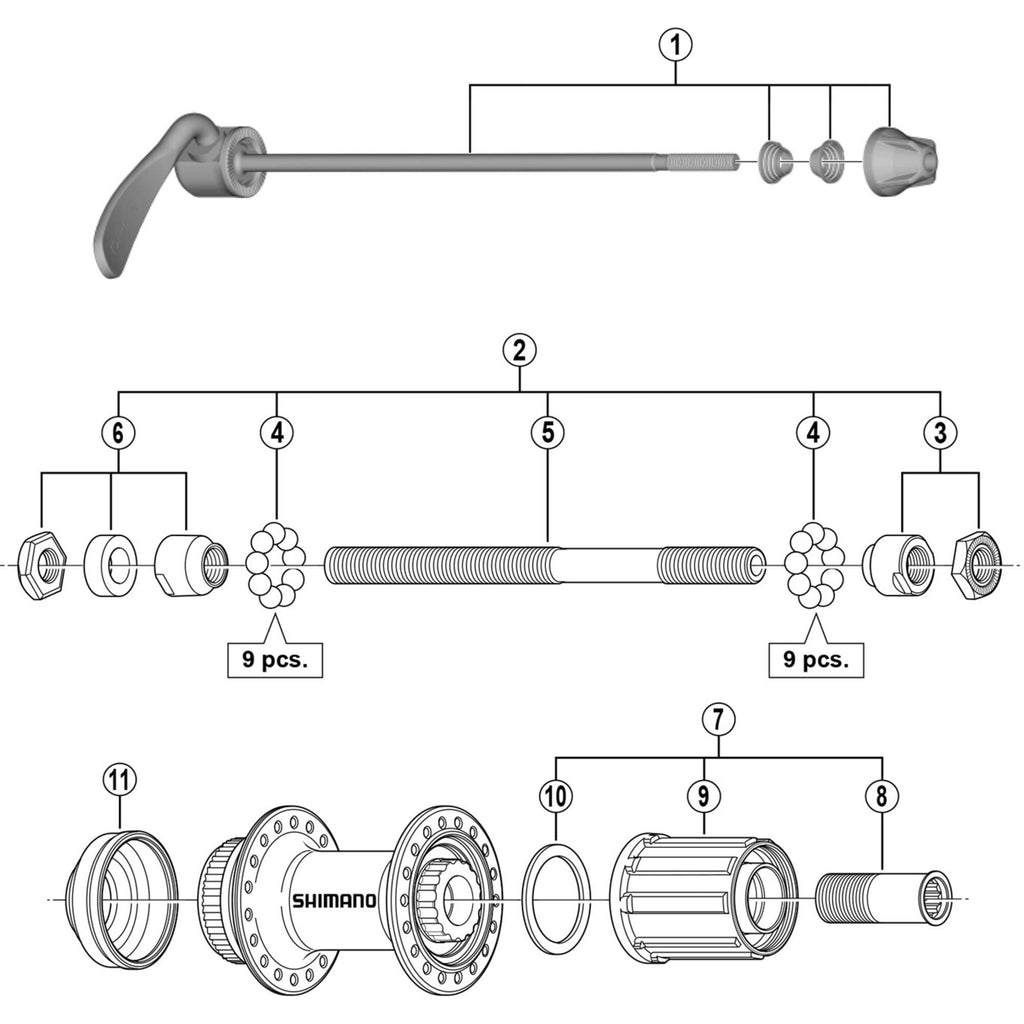 1

2

6 4 5 4 3

9 pcs. 9 pcs.

7

11 10 9 8

SHIMANO