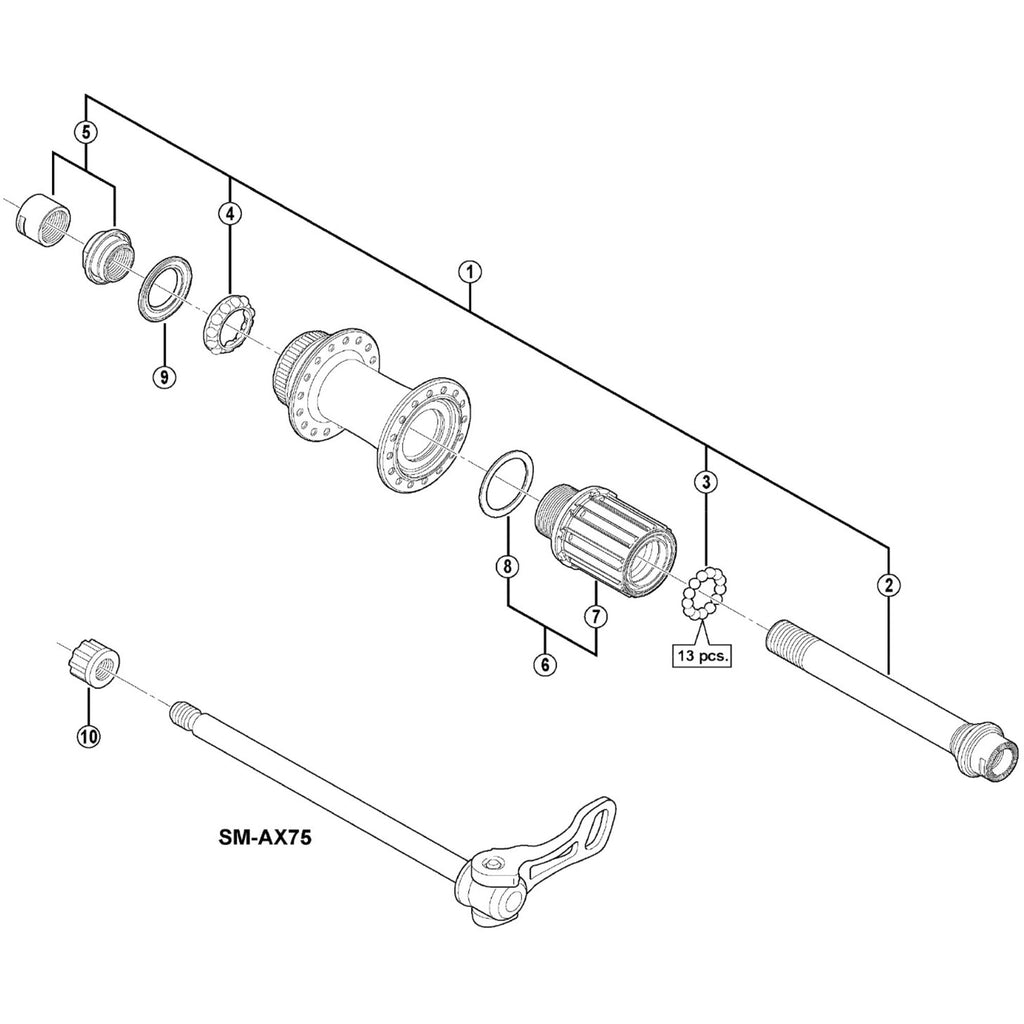 5
4
1
9
3
2
8
7
6
13 pcs.
10
SM-AX75