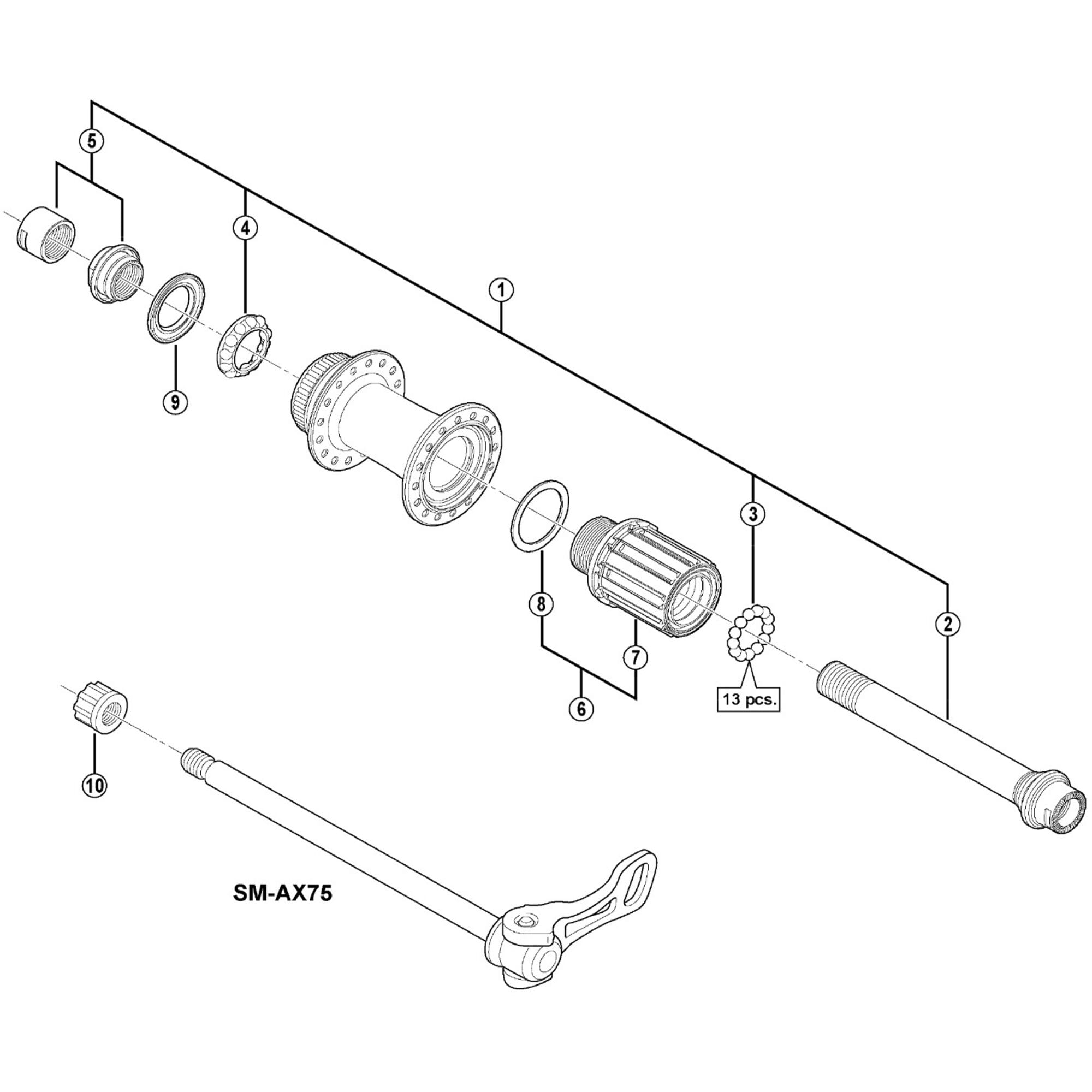 5
4
1
9
3
8
2
7
6
13 pcs.
10
SM-AX75