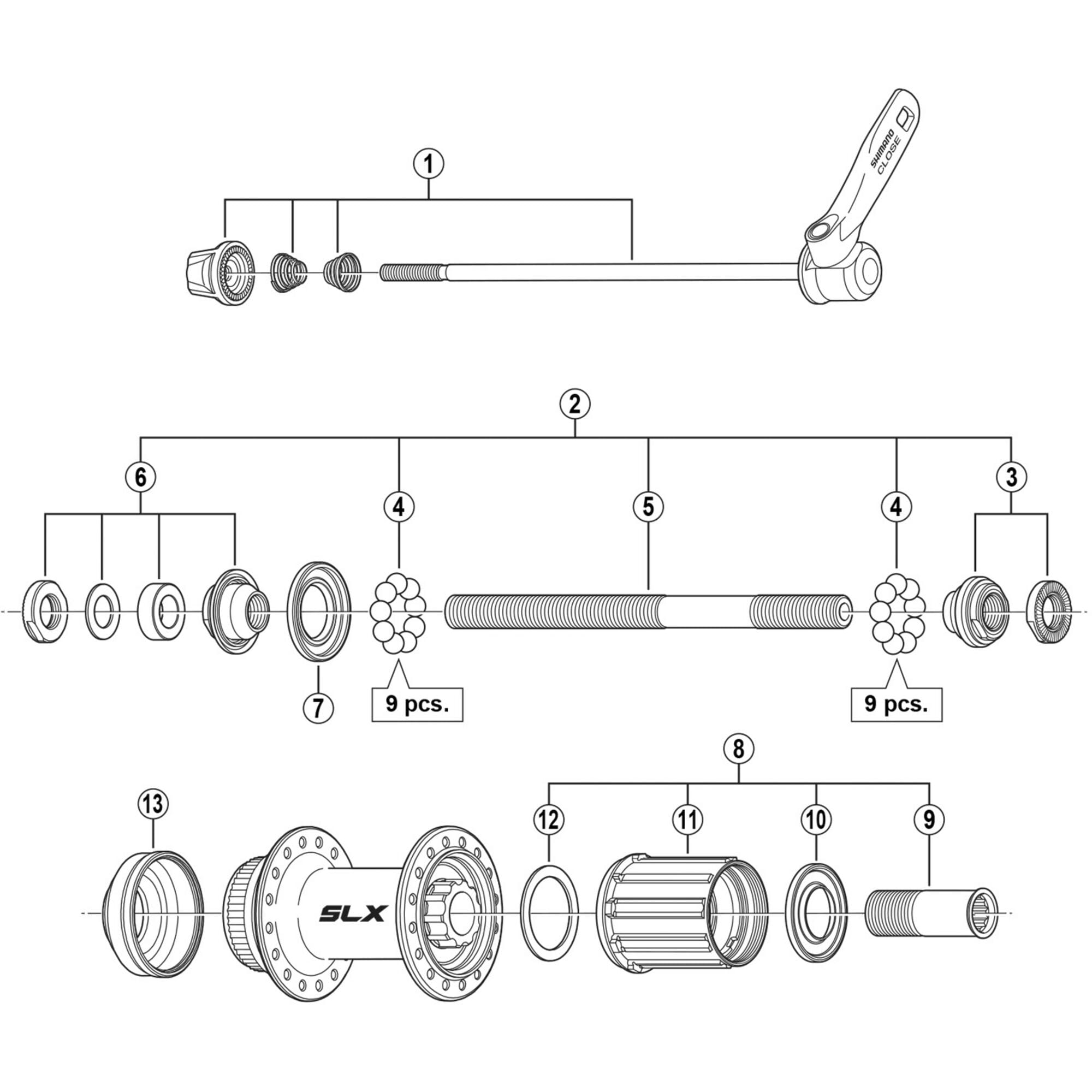 1

SHIMANO
CLOSE

2

6

4

5

4

3

7

9 pcs.

9 pcs.

8

13

12

11

10

9

SLX