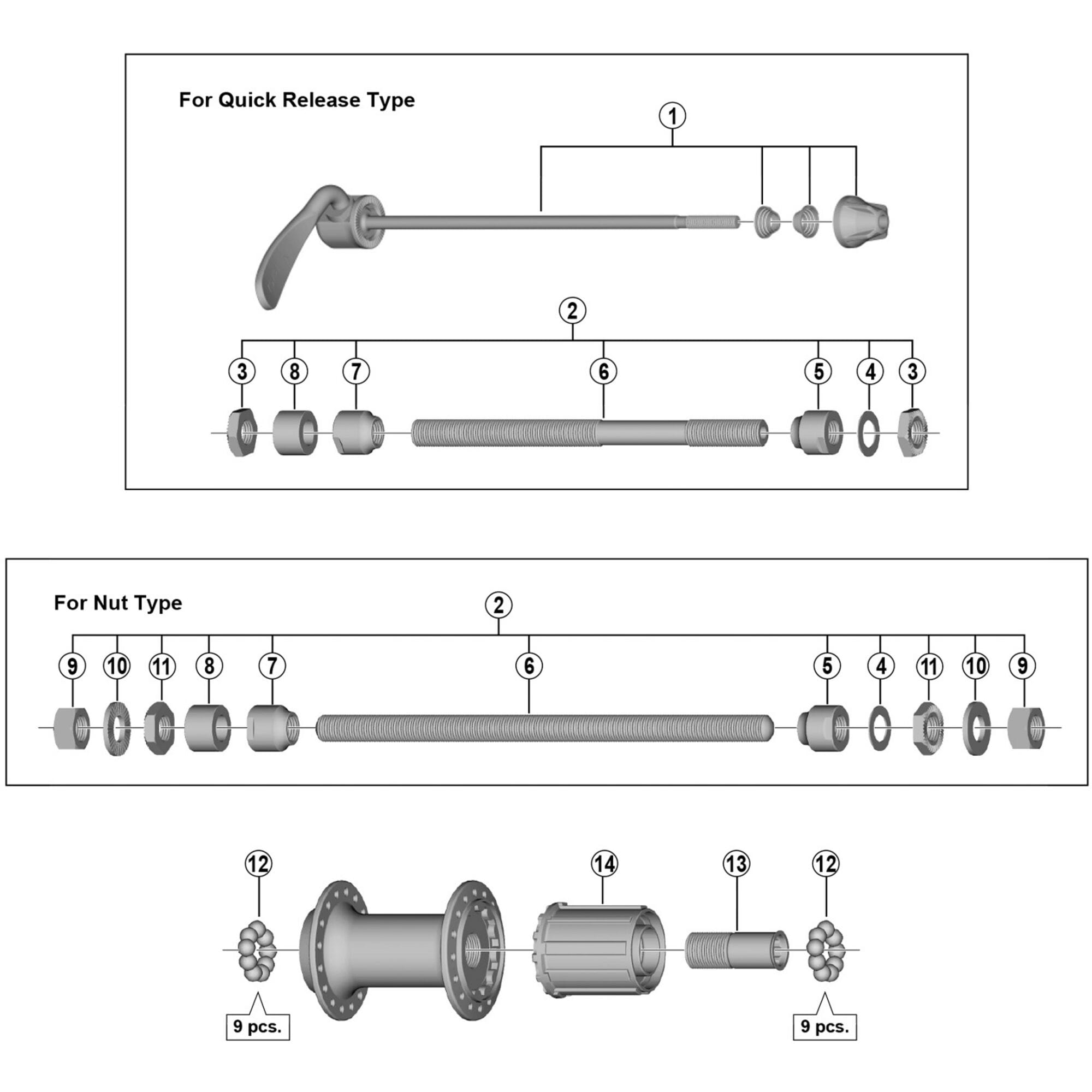 For Quick Release Type

1

2

3 8 7 6 5 4 3

For Nut Type

2

9 10 11 8 7 6 5 4 11 10 9

12 14 13 12

9 pcs.

9 pcs.