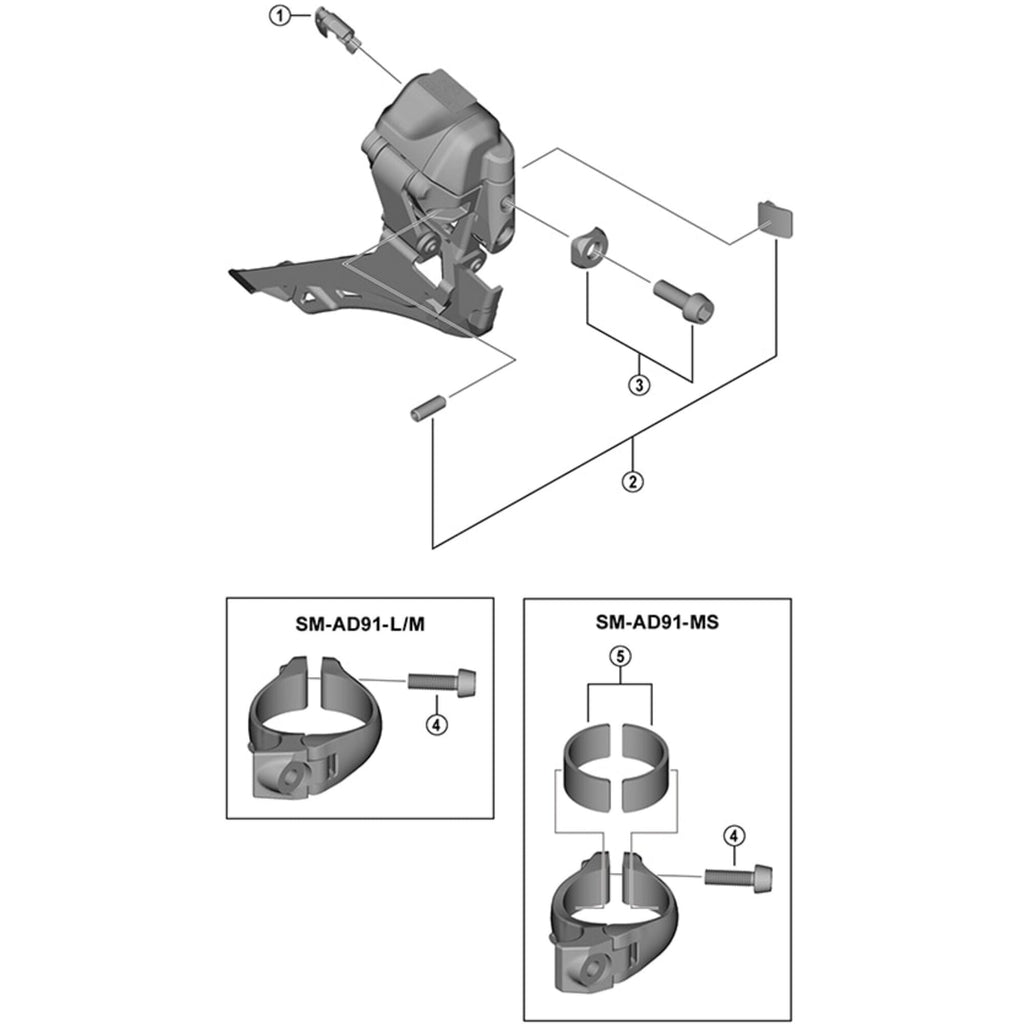 1

3

2

SM-AD91-L/M

4

SM-AD91-MS

5

4