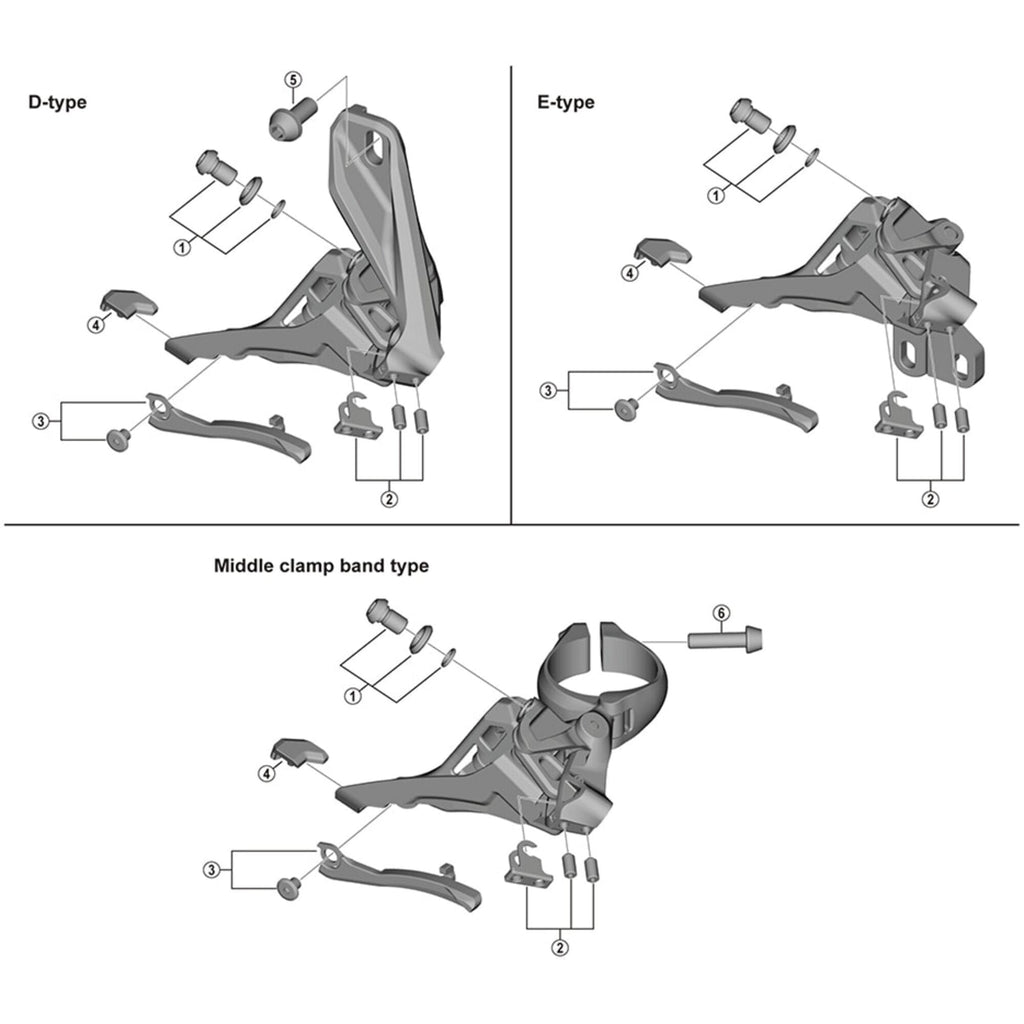 D-type

5

1

4

3

2

E-type

1

4

3

2

Middle clamp band type

6

1

4

3

2