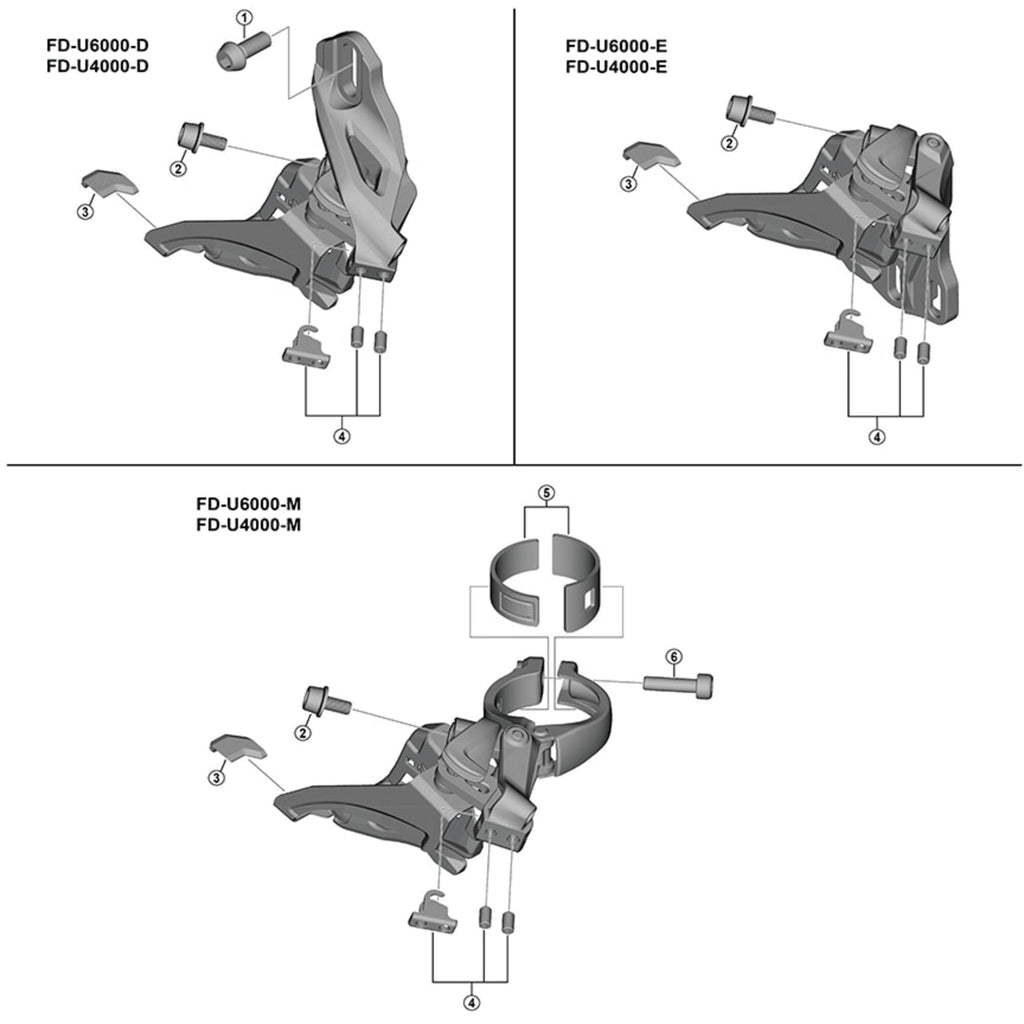 FD-U6000-D
FD-U4000-D

1
2
3
4

FD-U6000-E
FD-U4000-E

2
3
4

FD-U6000-M
FD-U4000-M

5
6
2
3
4