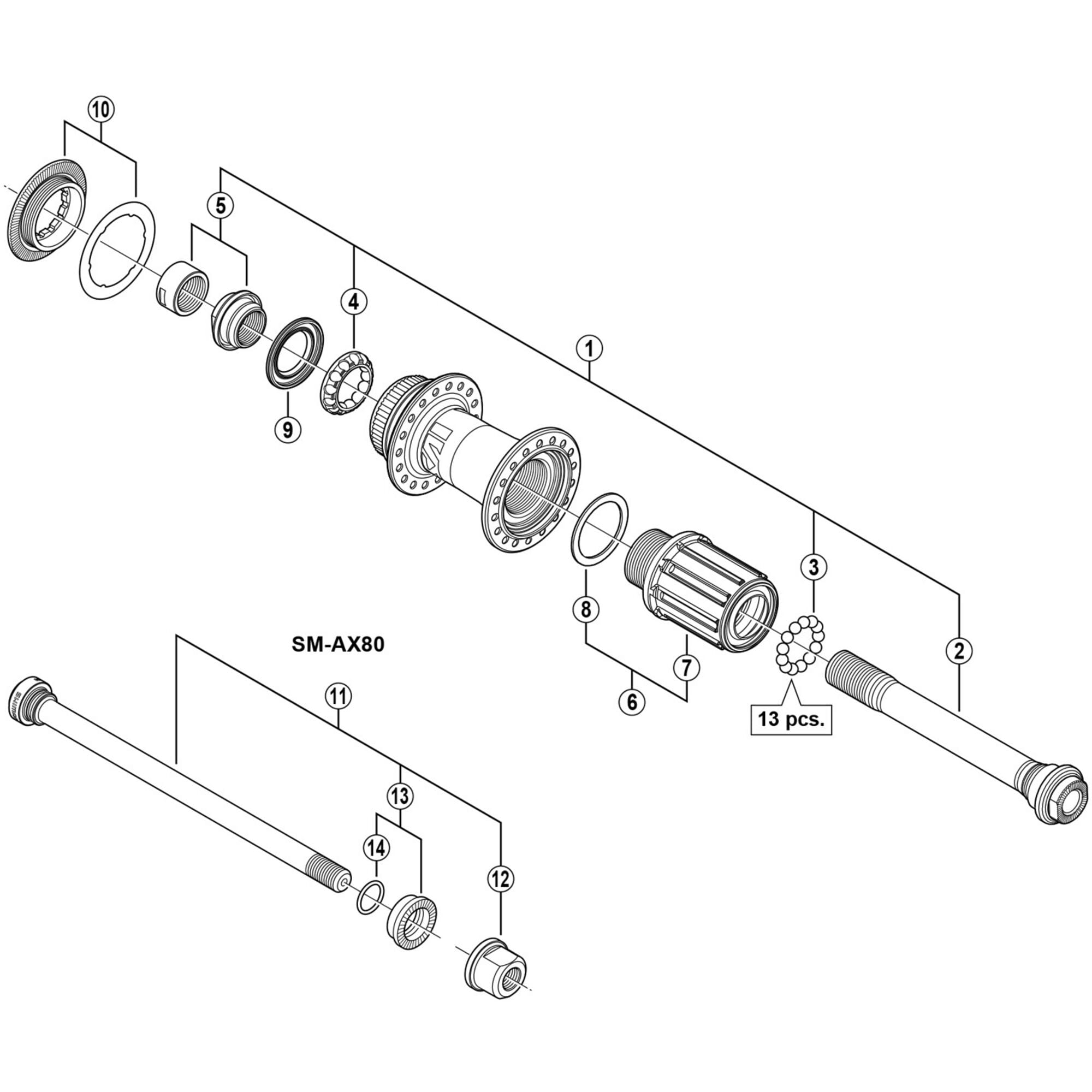 10

5

4

1

9

3

8

7

2

6

13 pcs.

SM-AX80

11

13

14

12