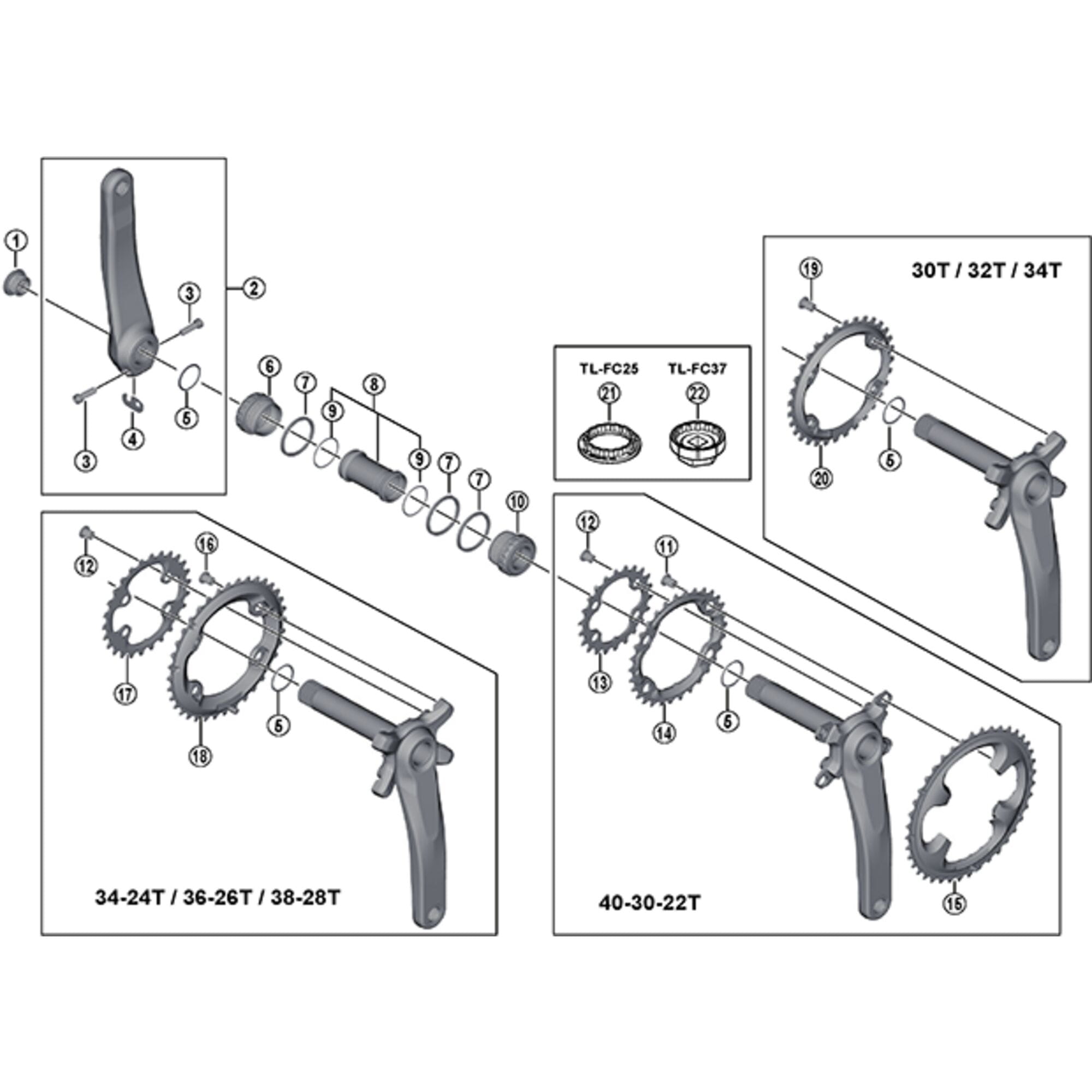 1
2
3
3
4
5
6
7
8
9
9
7
7
10
TL-FC25
TL-FC37
21
22
30T / 32T / 34T
19
20
5
12
16
17
18
5
34-24T / 36-26T / 38-28T
12
11
13
14
5
15
40-30-22T