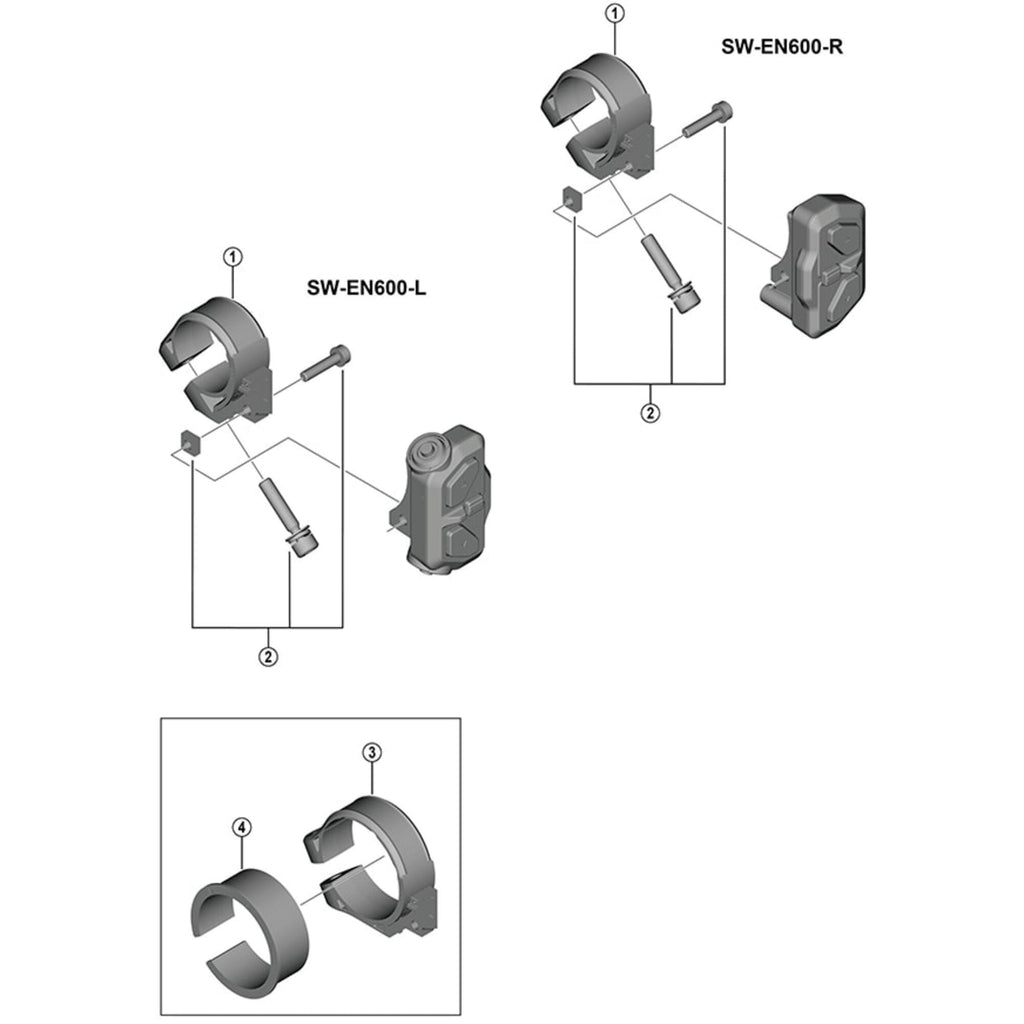 1
SW-EN600-R
2
1
SW-EN600-L
2
3
4