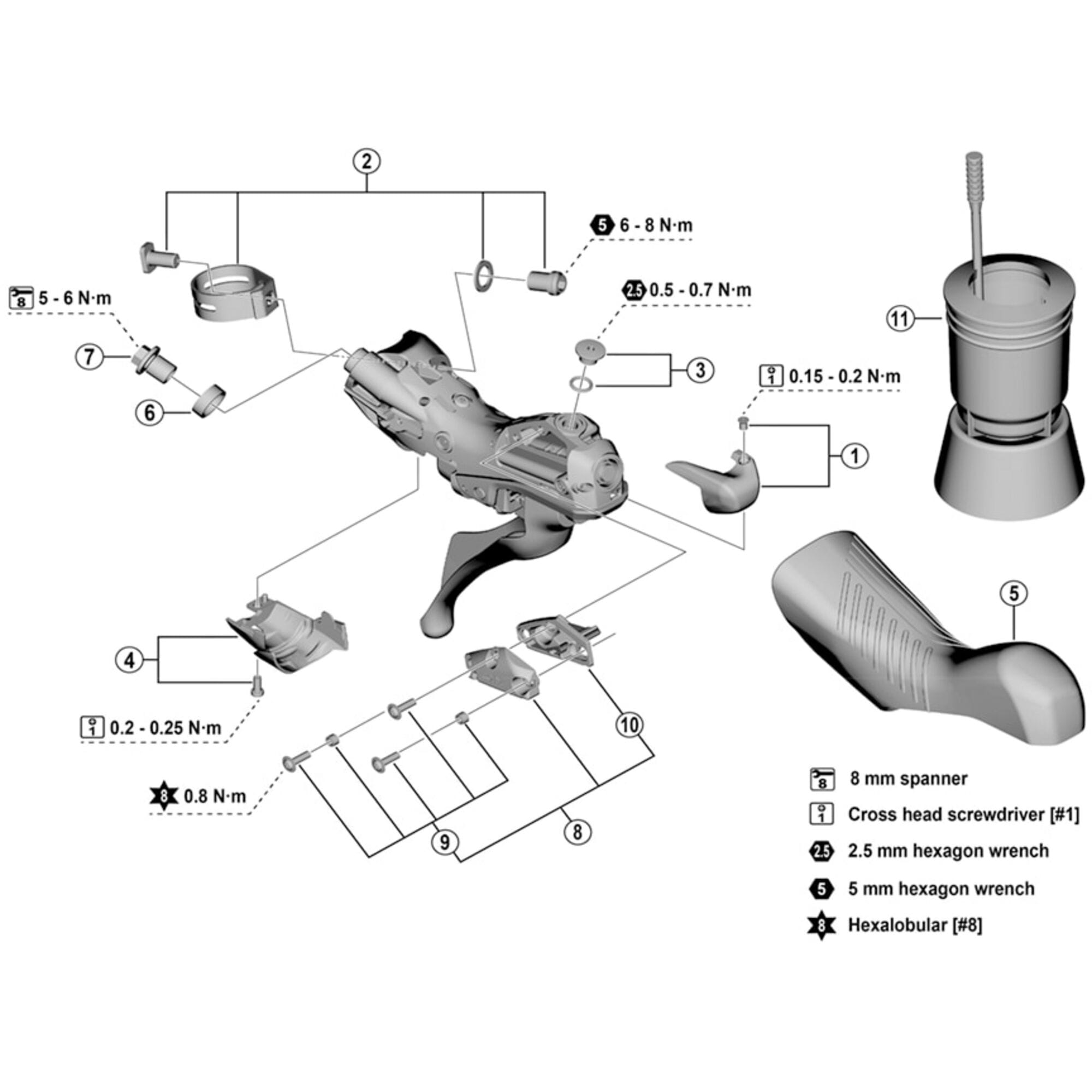 2

5 6 - 8 N·m

8 5 - 6 N·m

2.5 0.5 - 0.7 N·m

11

7

3

1 0.15 - 0.2 N·m

6

1

5

4

1 0.2 - 0.25 N·m

10

8 0.8 N·m

9

8

8 8 mm spanner

1 Cross head screwdriver [#1]

2.5 2.5 mm hexagon wrench

5 5 mm hexagon wrench

8 Hexalobular [#8]