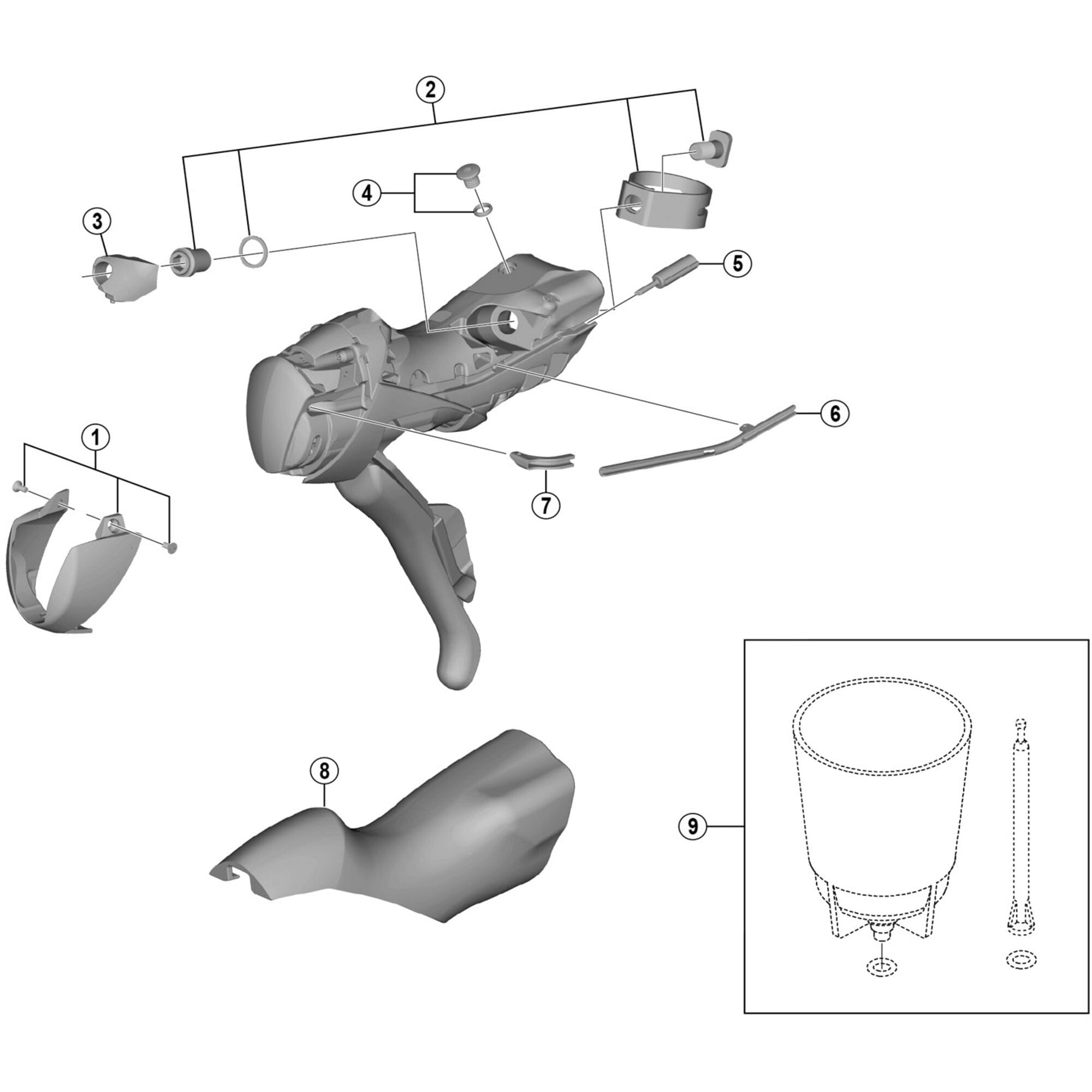 2
4
3
5
6
1
7
8
9