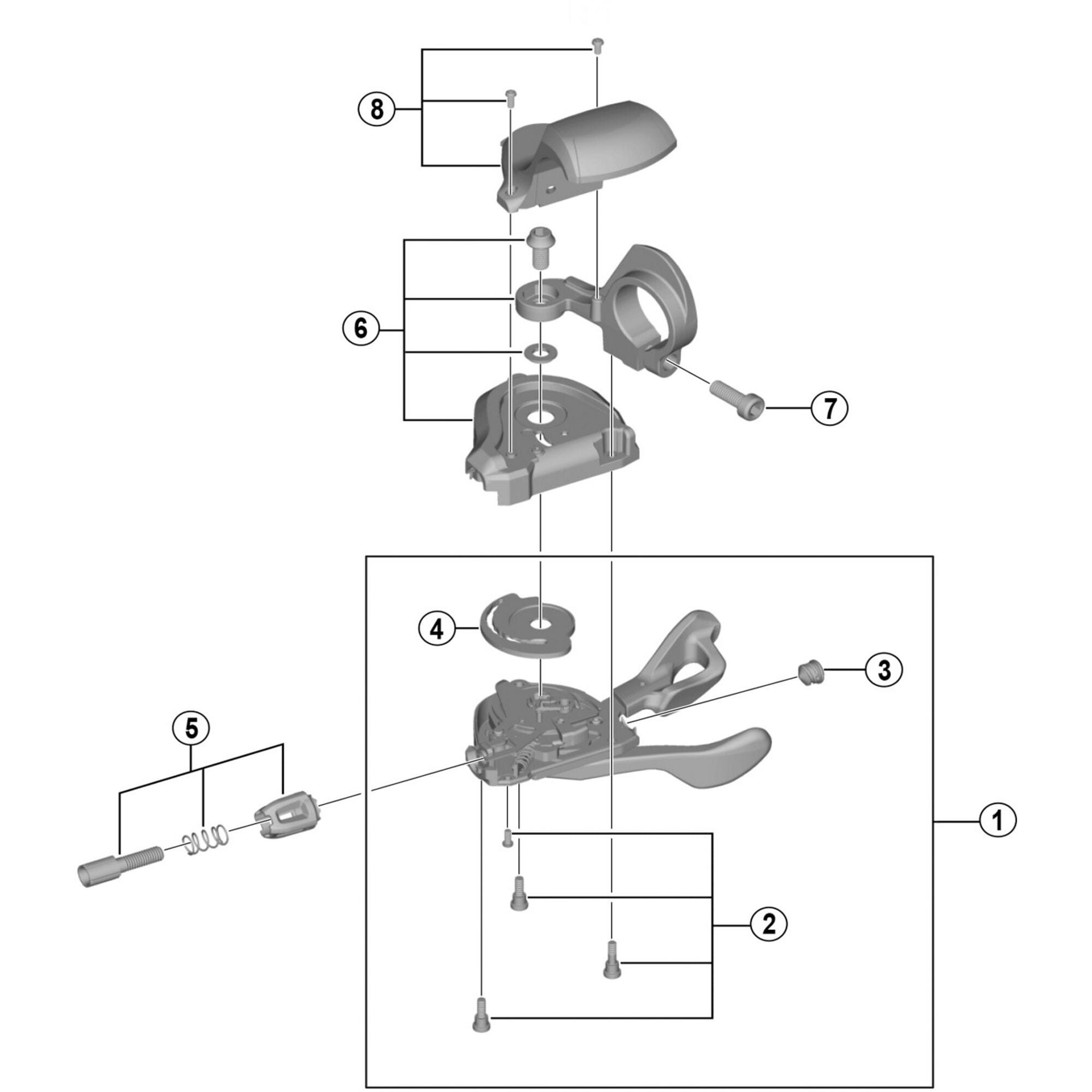 8
6
7
4
3
5
1
2