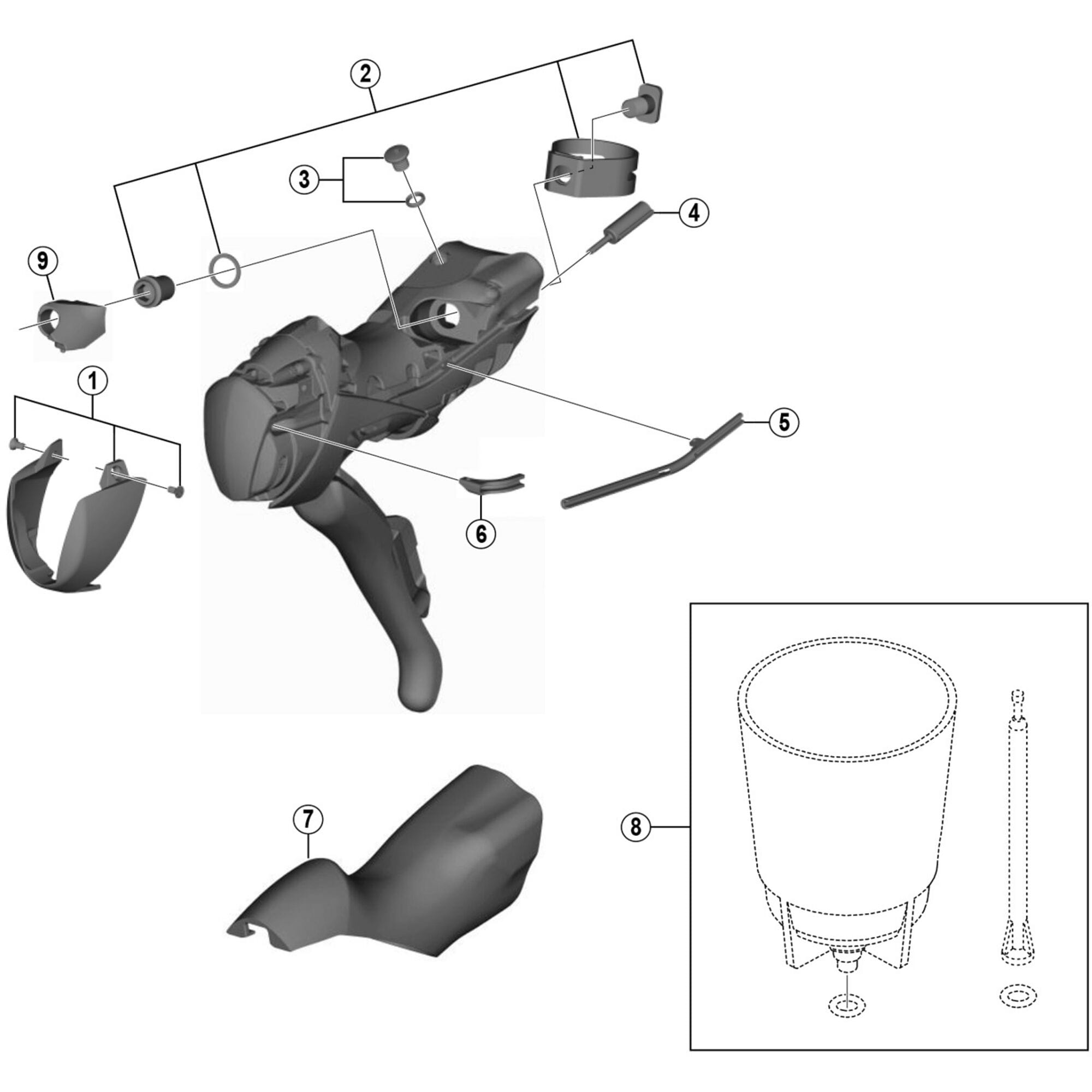 2
3
4
9
1
5
6
7
8