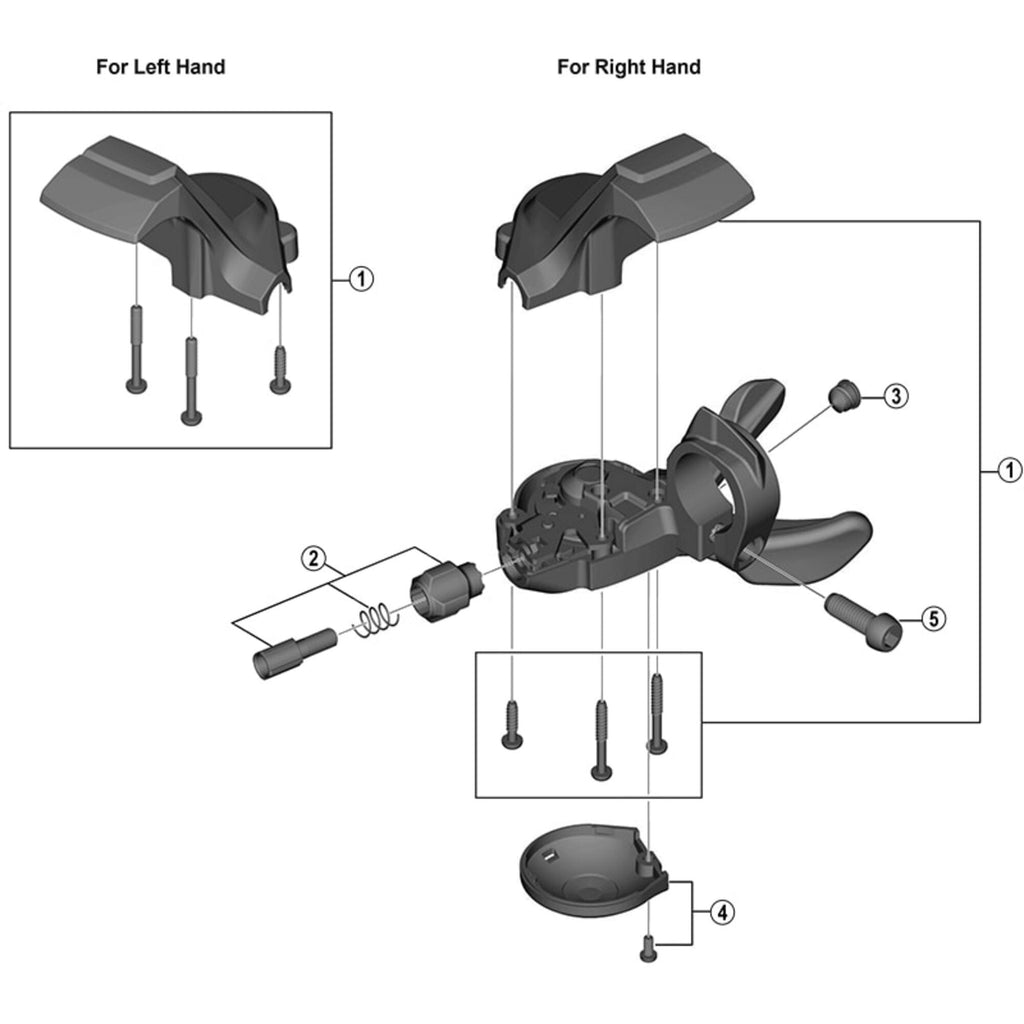 For Left Hand

For Right Hand

1

3

1

2

5

4