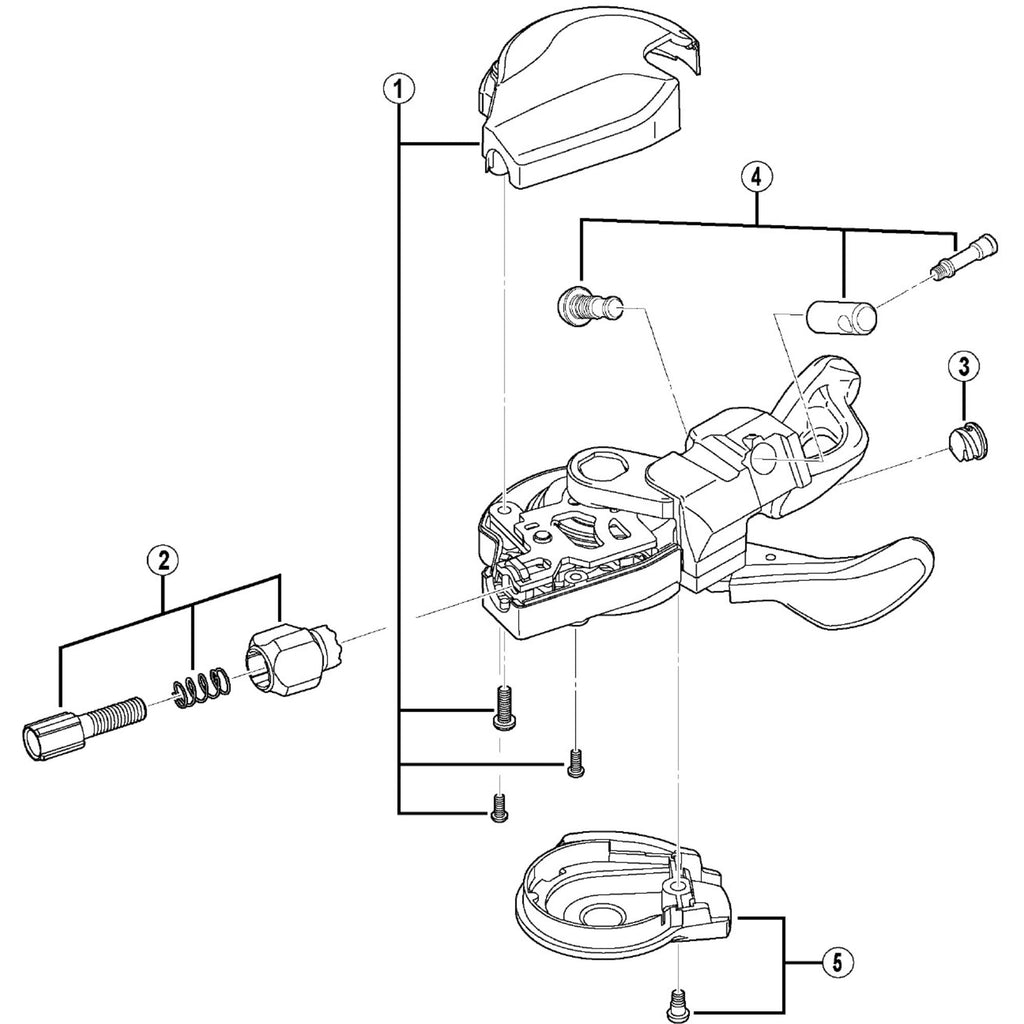 1
4
3
2
5