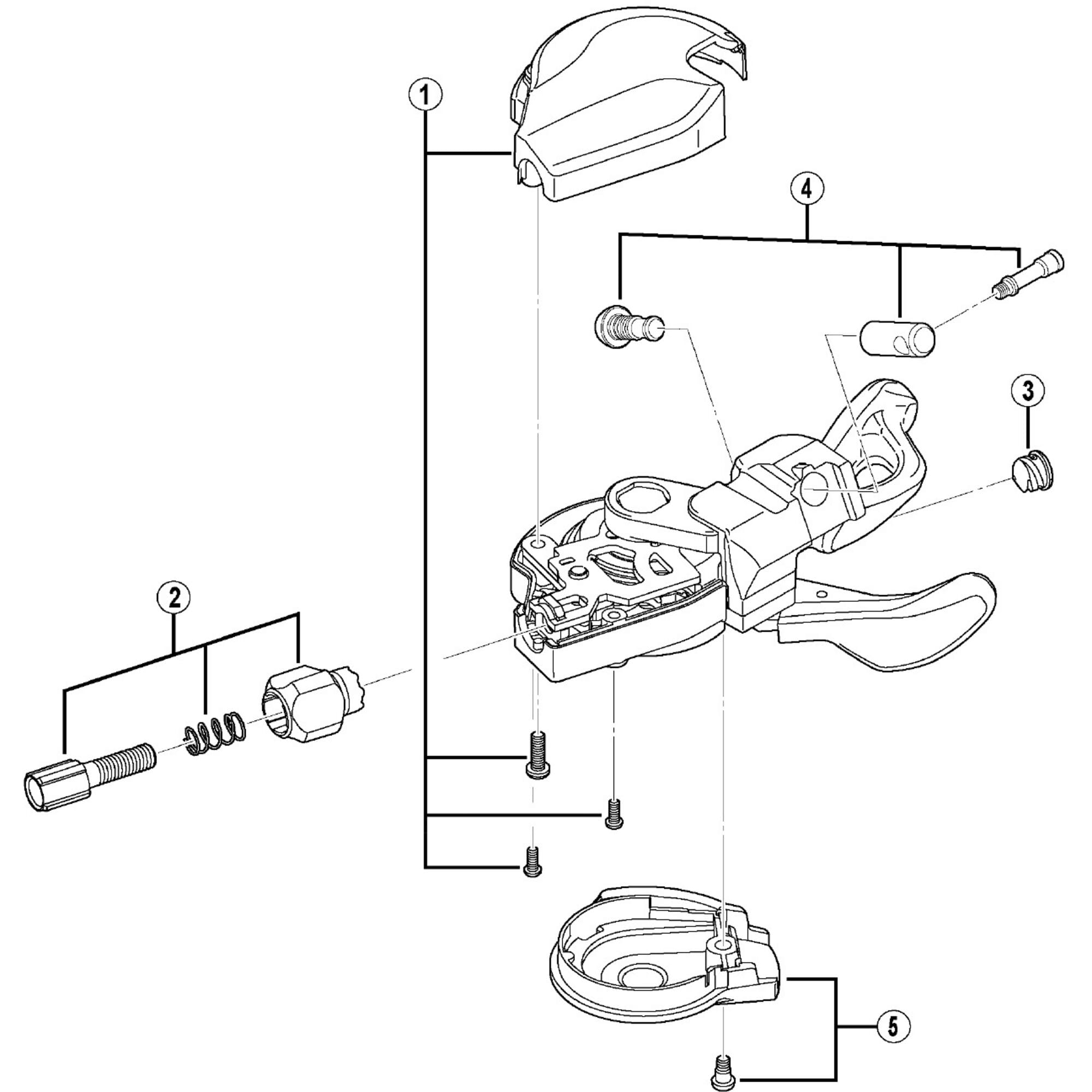 1
4
3
2
5