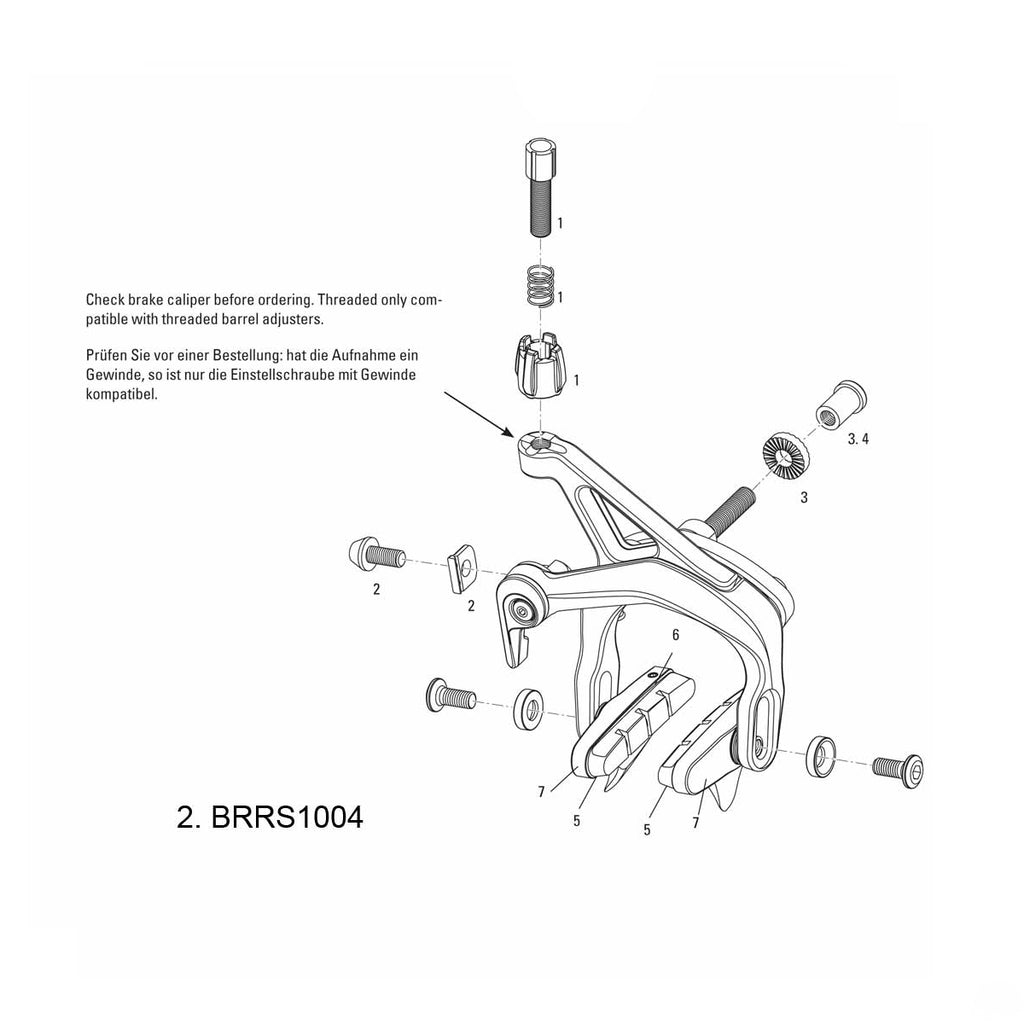 Check brake caliper before ordering. Threaded only compatible with threaded barrel adjusters.

Prüfen Sie vor einer Bestellung: hat die Aufnahme ein Gewinde, so ist nur die Einstellschraube mit Gewinde kompatibel.

1

1

1

3. 4

3

2

2

6

7

5

5

7

2. BRRS1004