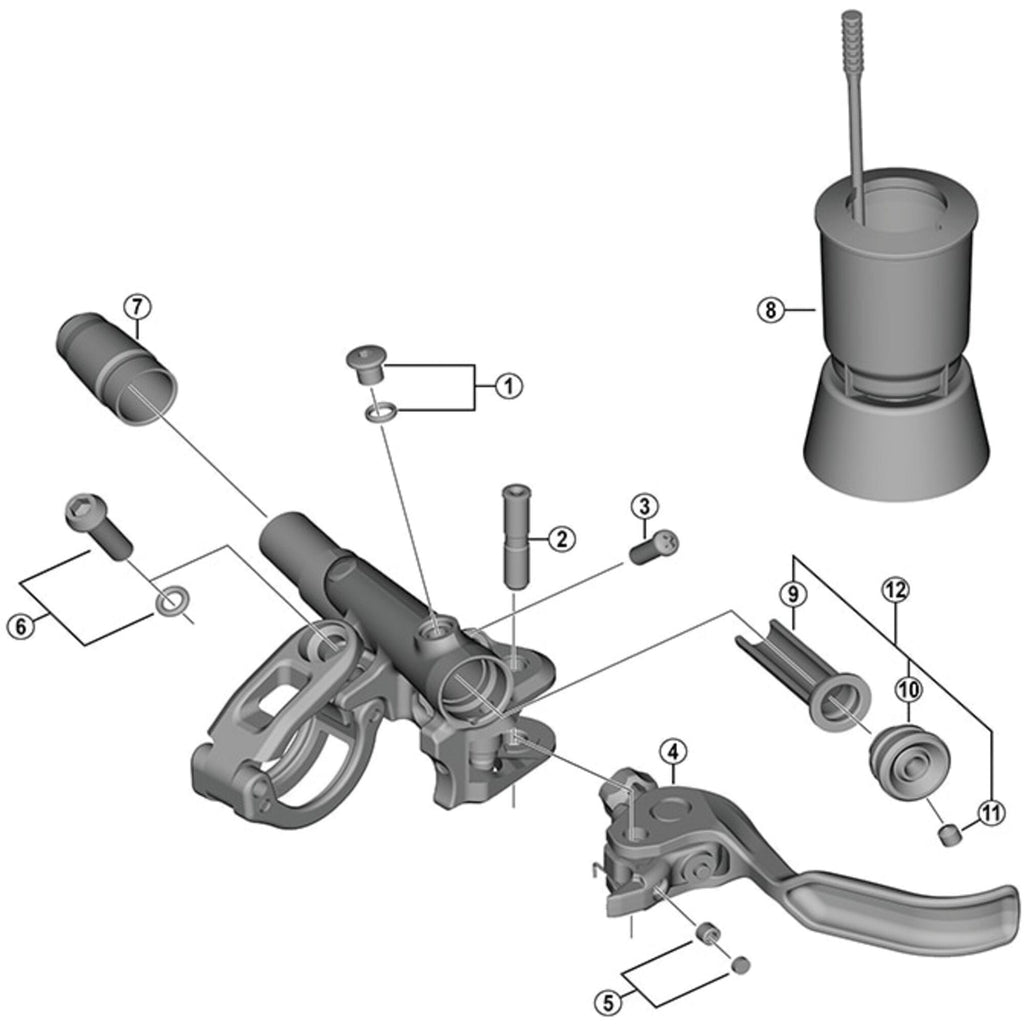 8
7
1
2
3
6
9
12
10
4
11
5