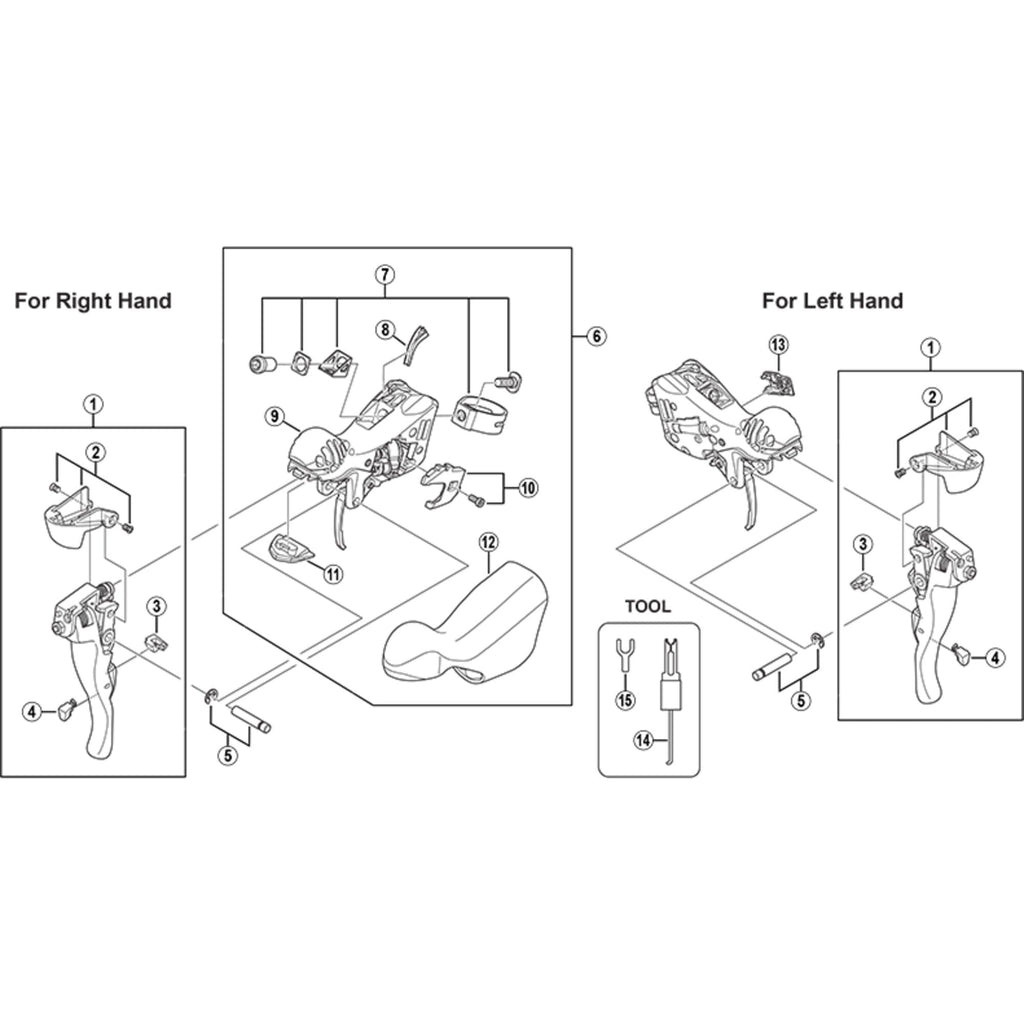 For Right Hand

1
2
3
4
5

7
8
9
10
11
12
6

For Left Hand

13
1
2
3
4
5

TOOL
15
14