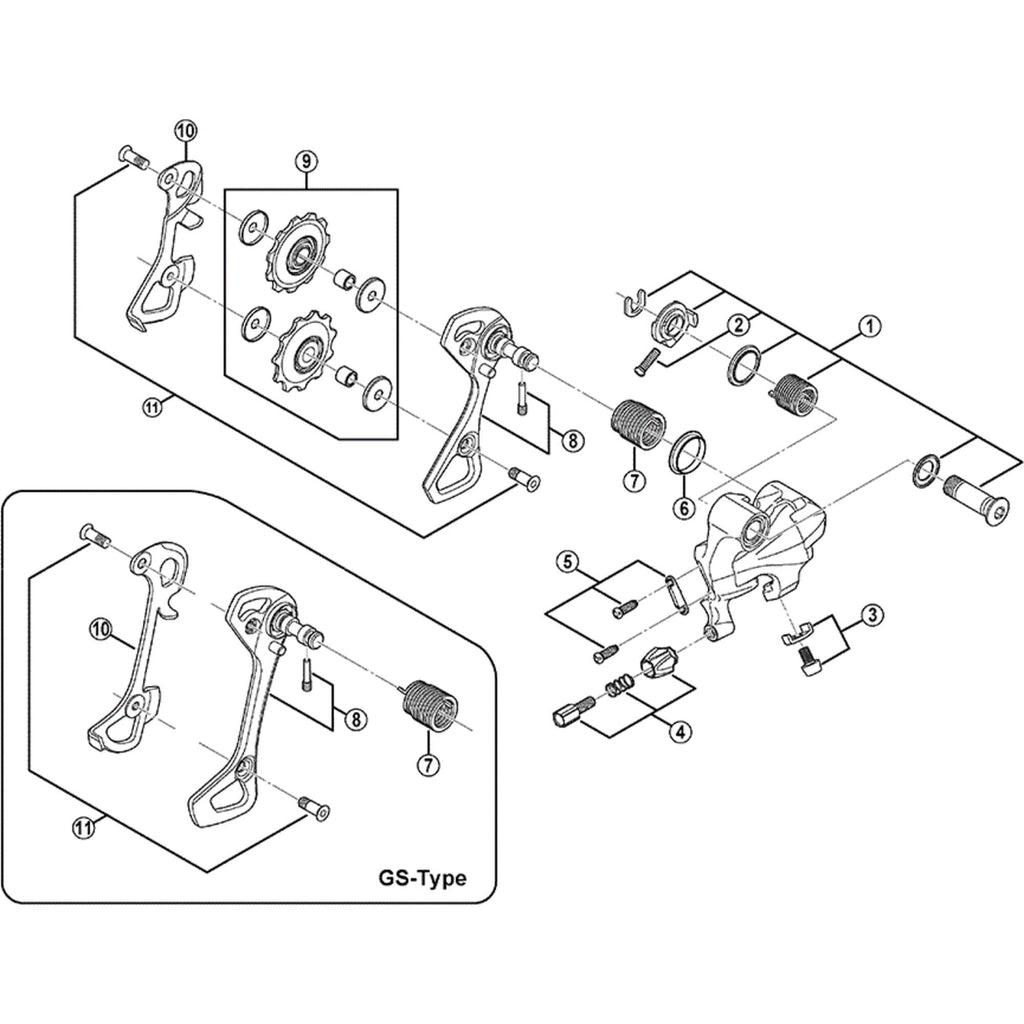 10
9
2
1
11
8
7
6
5
3
4
10
8
7
11
GS-Type