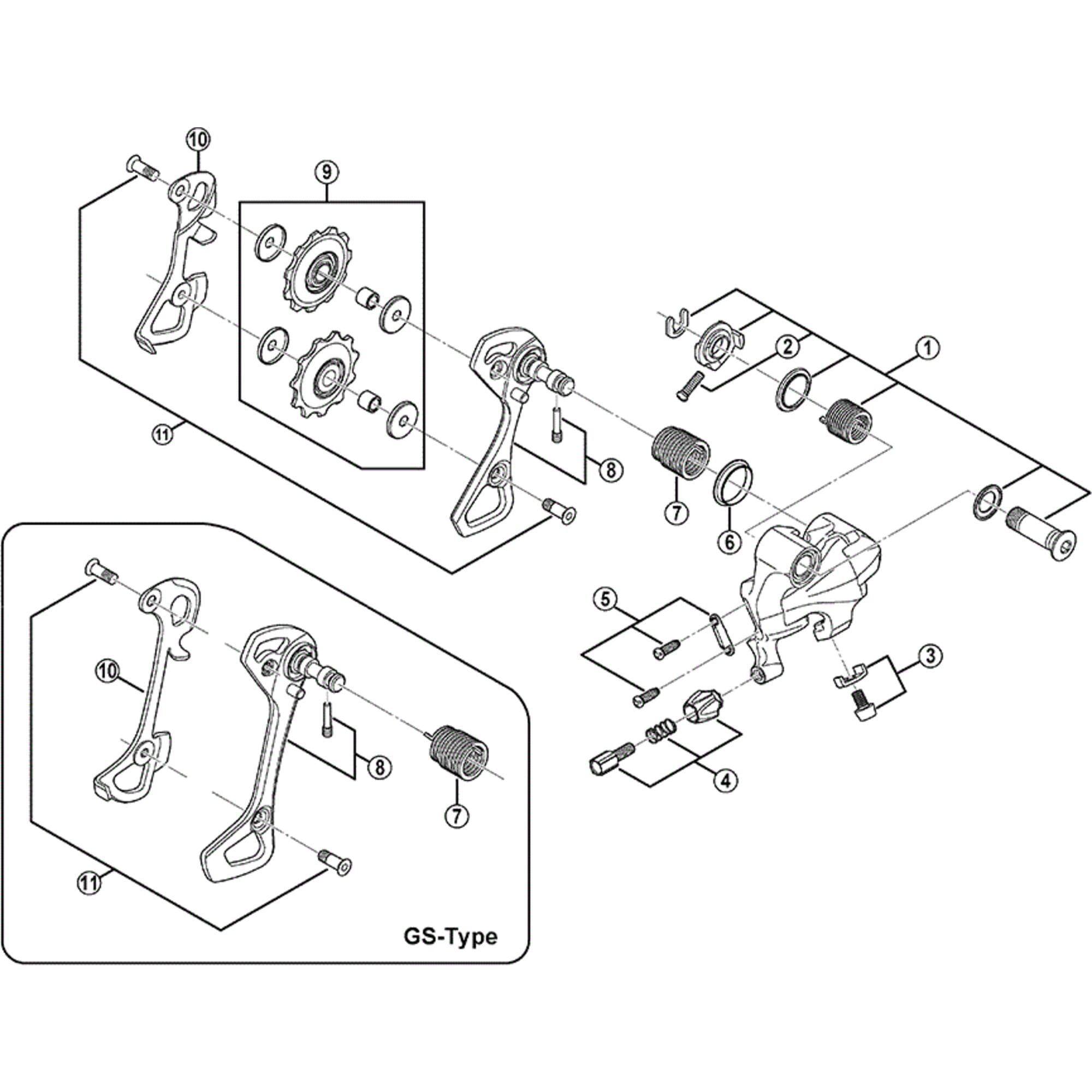 10
9
2
1
11
8
7
6
5
3
4
10
8
7
11
GS-Type