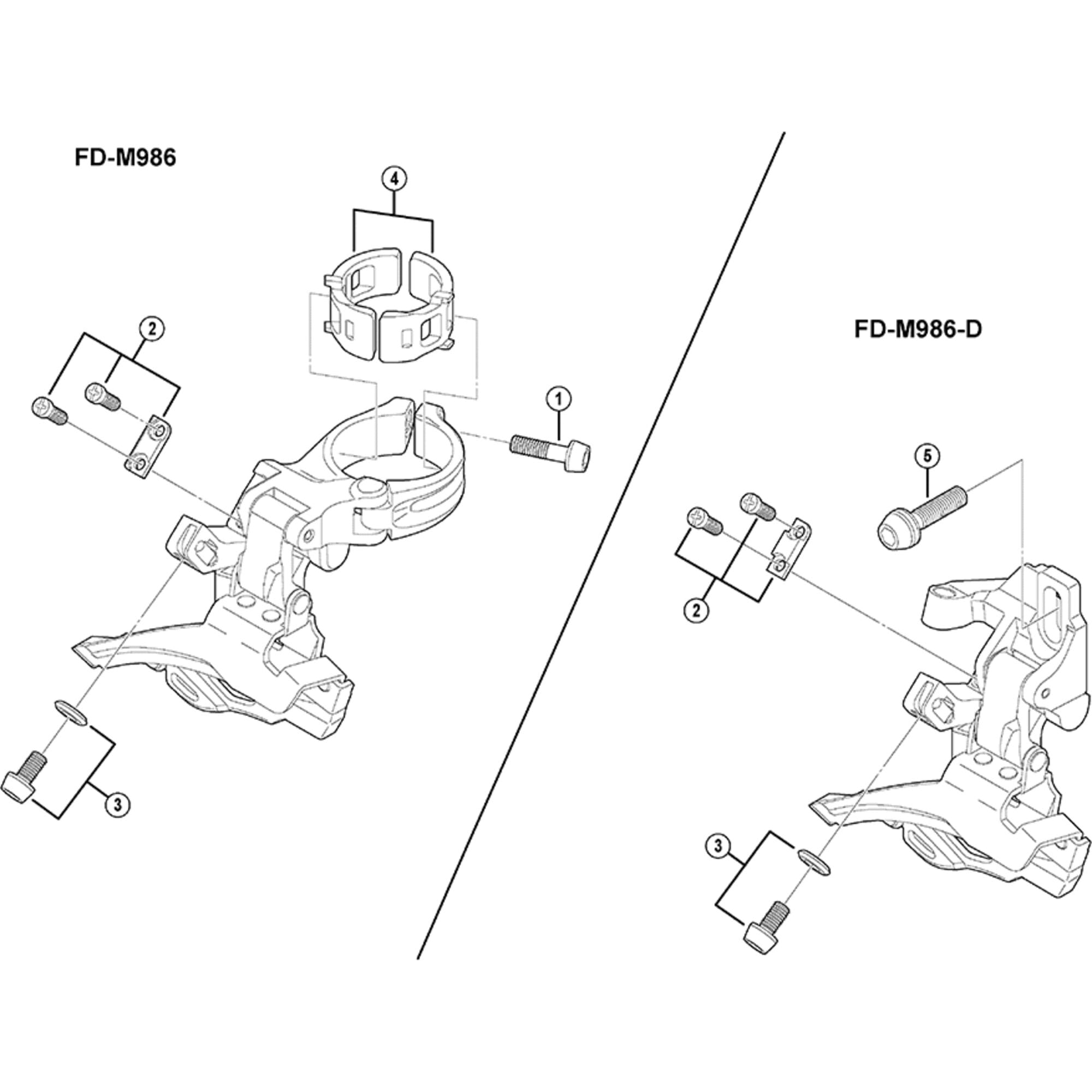 FD-M986

4

2

1

3

FD-M986-D

5

2

3