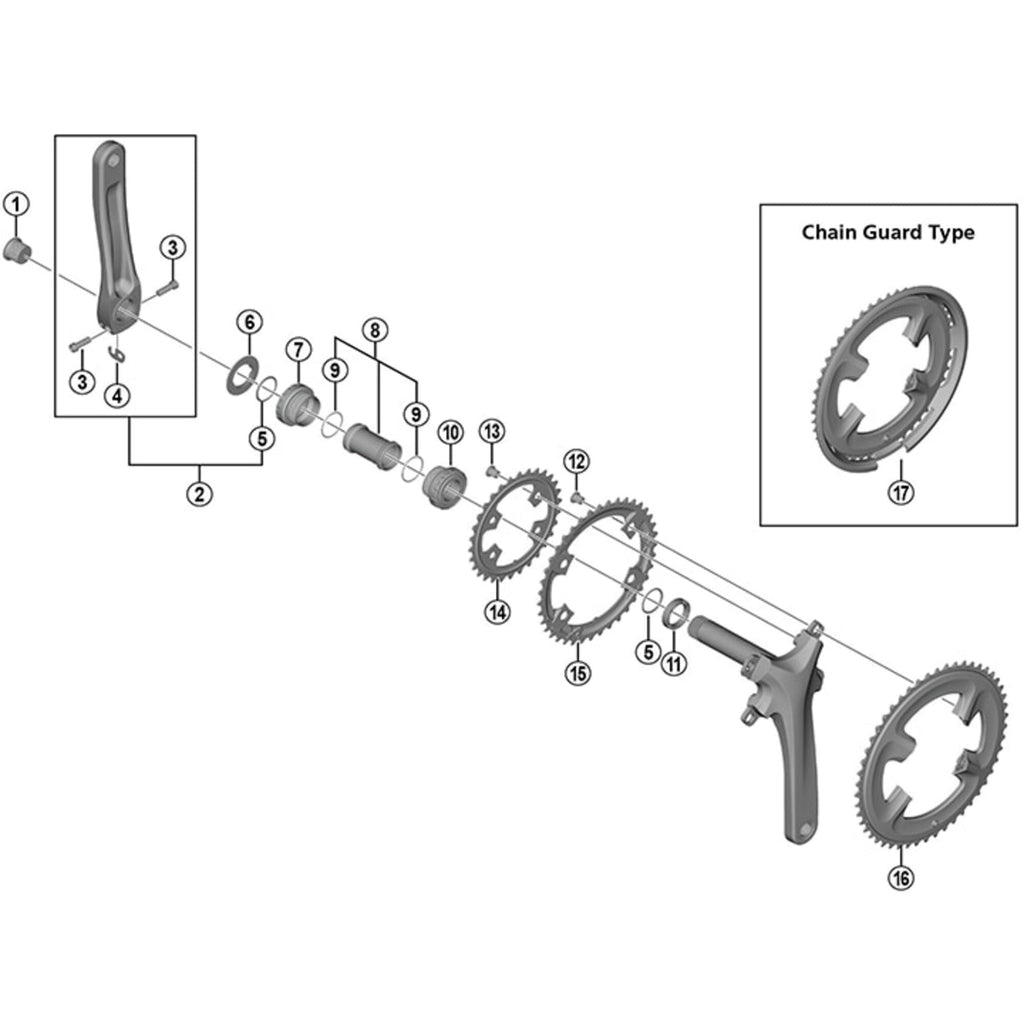 1
3
3
4
2
6
5
7
8
9
9
10
13
12
14
15
5
11
16
Chain Guard Type
17